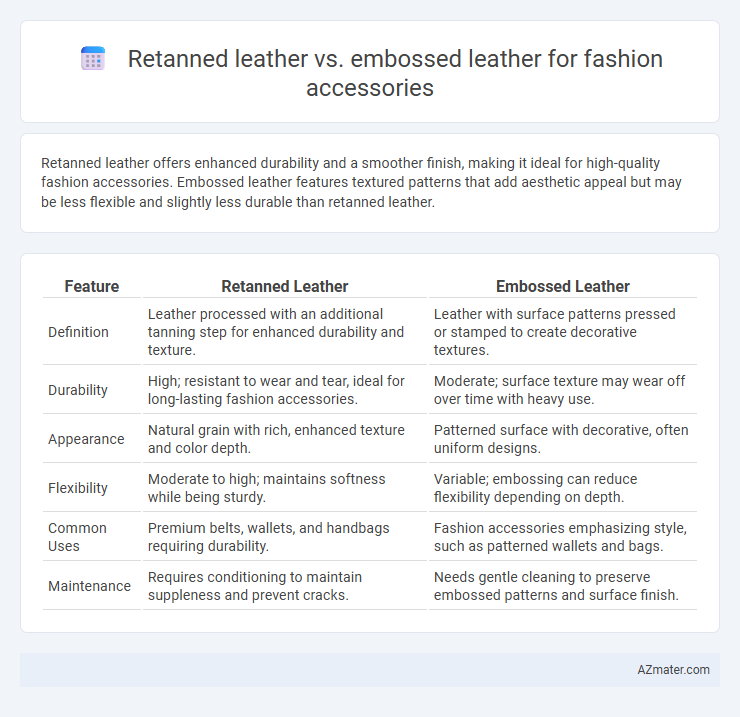 Retanned leather vs. embossed leather for fashion accessories

Retanned leather offers enhanced durability and a smoother finish, making it ideal for high-quality fashion accessories. Embossed leather features textured patterns that add aesthetic appeal but may be less flexible and slightly less durable than retanned leather.

| Feature | Retanned Leather | Embossed Leather |
|---|---|---|
| Definition | Leather processed with an additional tanning step for enhanced durability and texture. | Leather with surface patterns pressed or stamped to create decorative textures. |
| Durability | High; resistant to wear and tear, ideal for long-lasting fashion accessories. | Moderate; surface texture may wear off over time with heavy use. |
| Appearance | Natural grain with rich, enhanced texture and color depth. | Patterned surface with decorative, often uniform designs. |
| Flexibility | Moderate to high; maintains softness while being sturdy. | Variable; embossing can reduce flexibility depending on depth. |
| Common Uses | Premium belts, wallets, and handbags requiring durability. | Fashion accessories emphasizing style, such as patterned wallets and bags. |
| Maintenance | Requires conditioning to maintain suppleness and prevent cracks. | Needs gentle cleaning to preserve embossed patterns and surface finish. |

AZmater.com