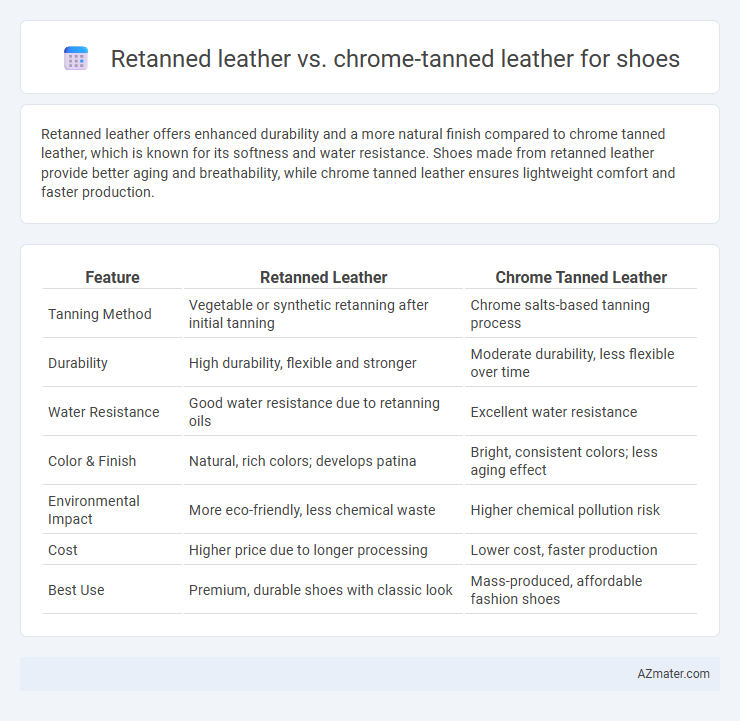 Retanned leather vs. chrome-tanned leather for shoes

Retanned leather offers enhanced durability and a more natural finish compared to chrome tanned leather, which is known for its softness and water resistance. Shoes made from retanned leather provide better aging and breathability, while chrome tanned leather ensures lightweight comfort and faster production.

| Feature | Retanned Leather | Chrome Tanned Leather |
|---|---|---|
| Tanning Method | Vegetable or synthetic retanning after initial tanning | Chrome salts-based tanning process |
| Durability | High durability, flexible and stronger | Moderate durability, less flexible over time |
| Water Resistance | Good water resistance due to retanning oils | Excellent water resistance |
| Color & Finish | Natural, rich colors; develops patina | Bright, consistent colors; less aging effect |
| Environmental Impact | More eco-friendly, less chemical waste | Higher chemical pollution risk |
| Cost | Higher price due to longer processing | Lower cost, faster production |
| Best Use | Premium, durable shoes with classic look | Mass-produced, affordable fashion shoes |

AZmater.com