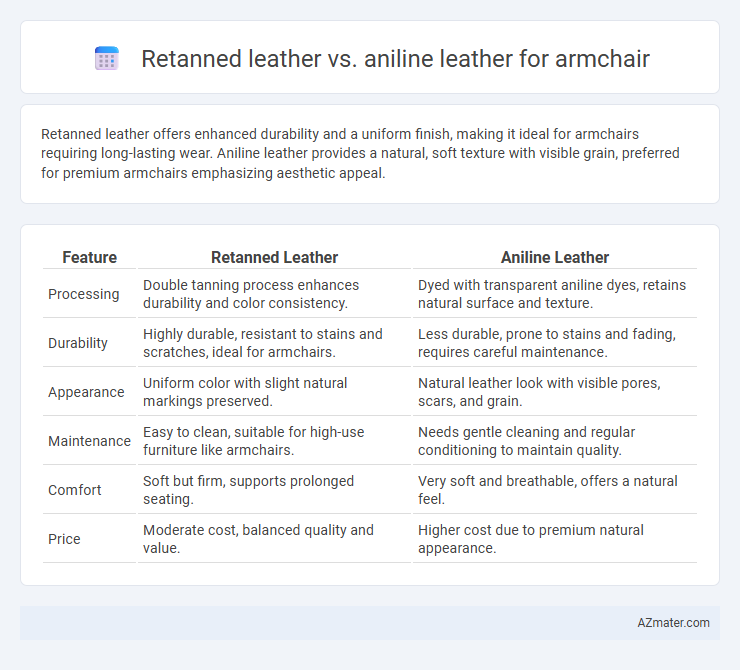 Retanned leather vs. aniline leather for armchair

Retanned leather offers enhanced durability and a uniform finish, making it ideal for armchairs requiring long-lasting wear. Aniline leather provides a natural, soft texture with visible grain, preferred for premium armchairs emphasizing aesthetic appeal.

| Feature | Retanned Leather | Aniline Leather |
|---|---|---|
| Processing | Double tanning process enhances durability and color consistency. | Dyed with transparent aniline dyes, retains natural surface and texture. |
| Durability | Highly durable, resistant to stains and scratches, ideal for armchairs. | Less durable, prone to stains and fading, requires careful maintenance. |
| Appearance | Uniform color with slight natural markings preserved. | Natural leather look with visible pores, scars, and grain. |
| Maintenance | Easy to clean, suitable for high-use furniture like armchairs. | Needs gentle cleaning and regular conditioning to maintain quality. |
| Comfort | Soft but firm, supports prolonged seating. | Very soft and breathable, offers a natural feel. |
| Price | Moderate cost, balanced quality and value. | Higher cost due to premium natural appearance. |

AZmater.com