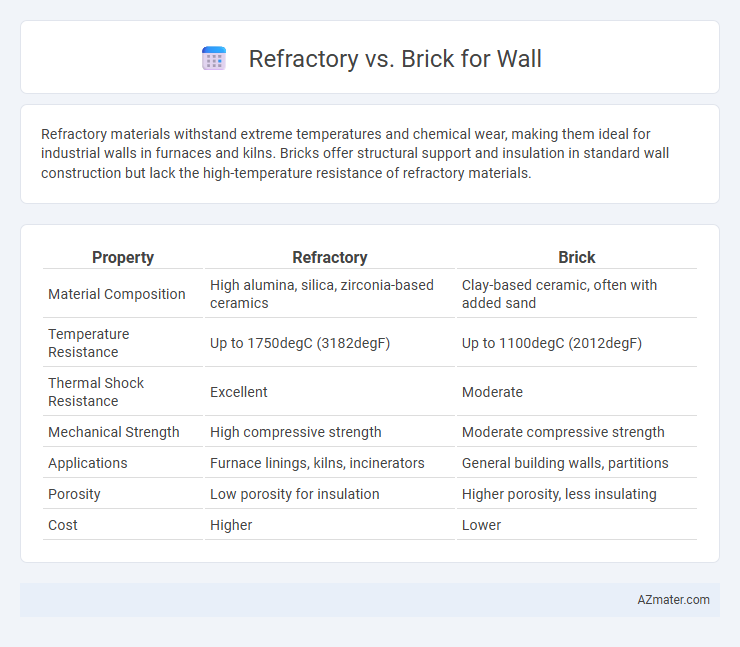 Refractory vs. Brick for Wall

Refractory materials withstand extreme temperatures and chemical wear, making them ideal for industrial walls in furnaces and kilns. Bricks offer structural support and insulation in standard wall construction but lack the high-temperature resistance of refractory materials.

| Property | Refractory | Brick |
|---|---|---|
| Material Composition | High alumina, silica, zirconia-based ceramics | Clay-based ceramic, often with added sand |
| Temperature Resistance | Up to 1750degC (3182degF) | Up to 1100degC (2012degF) |
| Thermal Shock Resistance | Excellent | Moderate |
| Mechanical Strength | High compressive strength | Moderate compressive strength |
| Applications | Furnace linings, kilns, incinerators | General building walls, partitions |
| Porosity | Low porosity for insulation | Higher porosity, less insulating |
| Cost | Higher | Lower |

AZmater.com