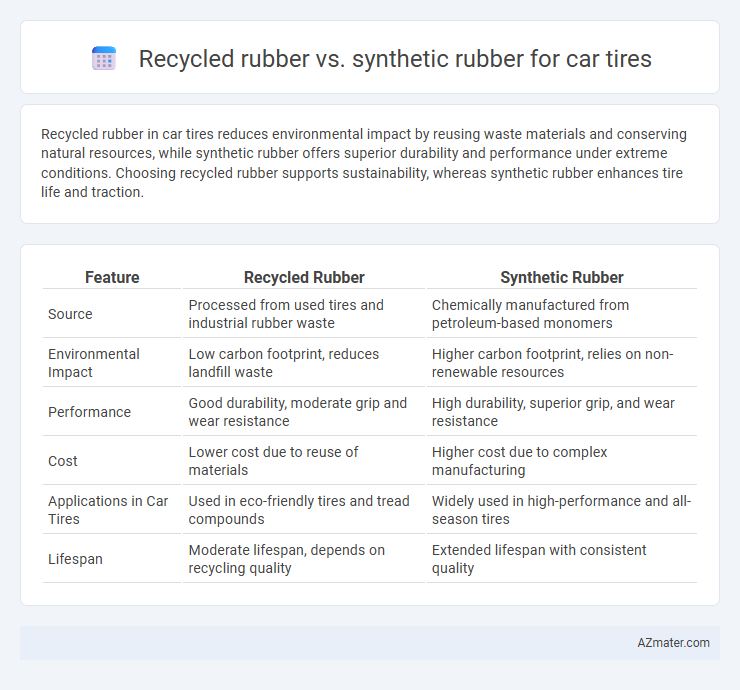 Recycled rubber vs. synthetic rubber for car tires

Recycled rubber in car tires reduces environmental impact by reusing waste materials and conserving natural resources, while synthetic rubber offers superior durability and performance under extreme conditions. Choosing recycled rubber supports sustainability, whereas synthetic rubber enhances tire life and traction.

| Feature | Recycled Rubber | Synthetic Rubber |
|---|---|---|
| Source | Processed from used tires and industrial rubber waste | Chemically manufactured from petroleum-based monomers |
| Environmental Impact | Low carbon footprint, reduces landfill waste | Higher carbon footprint, relies on non-renewable resources |
| Performance | Good durability, moderate grip and wear resistance | High durability, superior grip, and wear resistance |
| Cost | Lower cost due to reuse of materials | Higher cost due to complex manufacturing |
| Applications in Car Tires | Used in eco-friendly tires and tread compounds | Widely used in high-performance and all-season tires |
| Lifespan | Moderate lifespan, depends on recycling quality | Extended lifespan with consistent quality |

AZmater.com