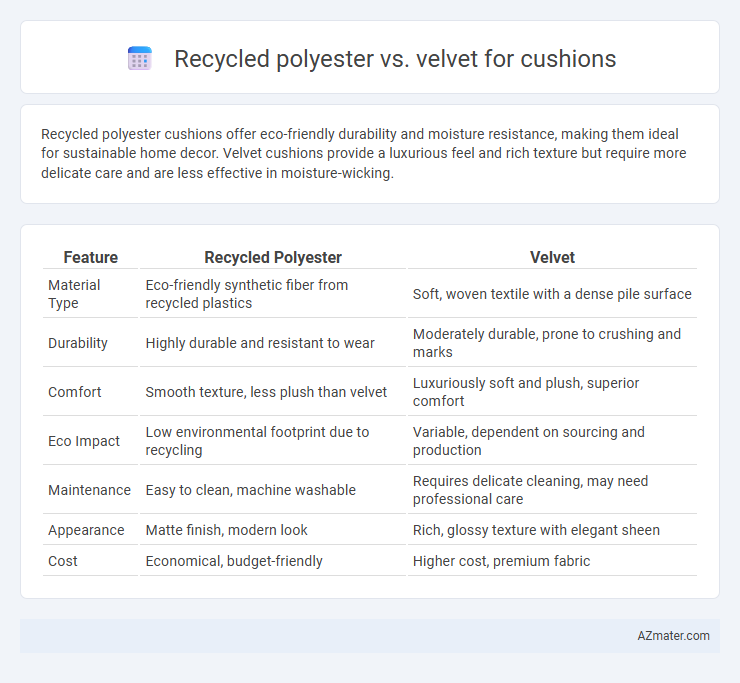 Recycled polyester vs. velvet for cushions

Recycled polyester cushions offer eco-friendly durability and moisture resistance, making them ideal for sustainable home decor. Velvet cushions provide a luxurious feel and rich texture but require more delicate care and are less effective in moisture-wicking.

| Feature | Recycled Polyester | Velvet |
|---|---|---|
| Material Type | Eco-friendly synthetic fiber from recycled plastics | Soft, woven textile with a dense pile surface |
| Durability | Highly durable and resistant to wear | Moderately durable, prone to crushing and marks |
| Comfort | Smooth texture, less plush than velvet | Luxuriously soft and plush, superior comfort |
| Eco Impact | Low environmental footprint due to recycling | Variable, dependent on sourcing and production |
| Maintenance | Easy to clean, machine washable | Requires delicate cleaning, may need professional care |
| Appearance | Matte finish, modern look | Rich, glossy texture with elegant sheen |
| Cost | Economical, budget-friendly | Higher cost, premium fabric |

AZmater.com