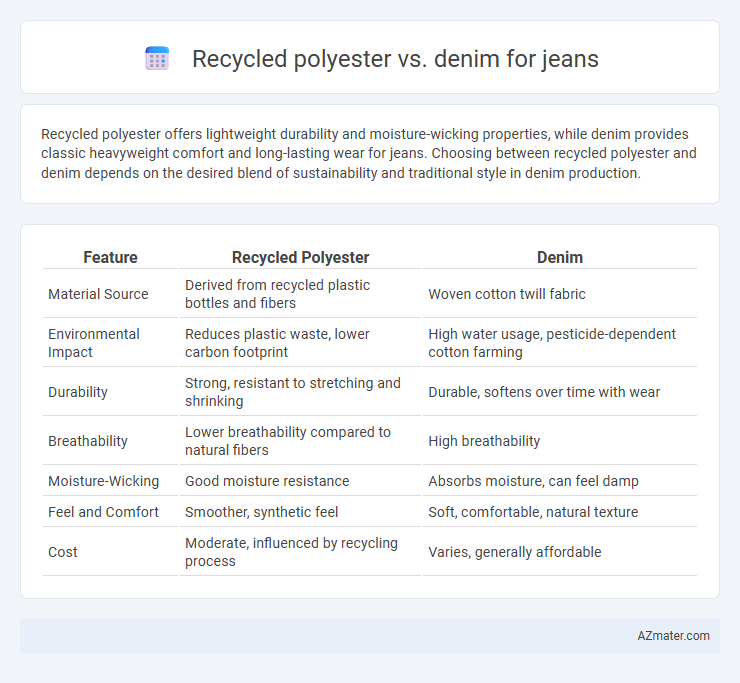 Recycled polyester vs. denim for jeans

Recycled polyester offers lightweight durability and moisture-wicking properties, while denim provides classic heavyweight comfort and long-lasting wear for jeans. Choosing between recycled polyester and denim depends on the desired blend of sustainability and traditional style in denim production.

| Feature | Recycled Polyester | Denim |
|---|---|---|
| Material Source | Derived from recycled plastic bottles and fibers | Woven cotton twill fabric |
| Environmental Impact | Reduces plastic waste, lower carbon footprint | High water usage, pesticide-dependent cotton farming |
| Durability | Strong, resistant to stretching and shrinking | Durable, softens over time with wear |
| Breathability | Lower breathability compared to natural fibers | High breathability |
| Moisture-Wicking | Good moisture resistance | Absorbs moisture, can feel damp |
| Feel and Comfort | Smoother, synthetic feel | Soft, comfortable, natural texture |
| Cost | Moderate, influenced by recycling process | Varies, generally affordable |

AZmater.com