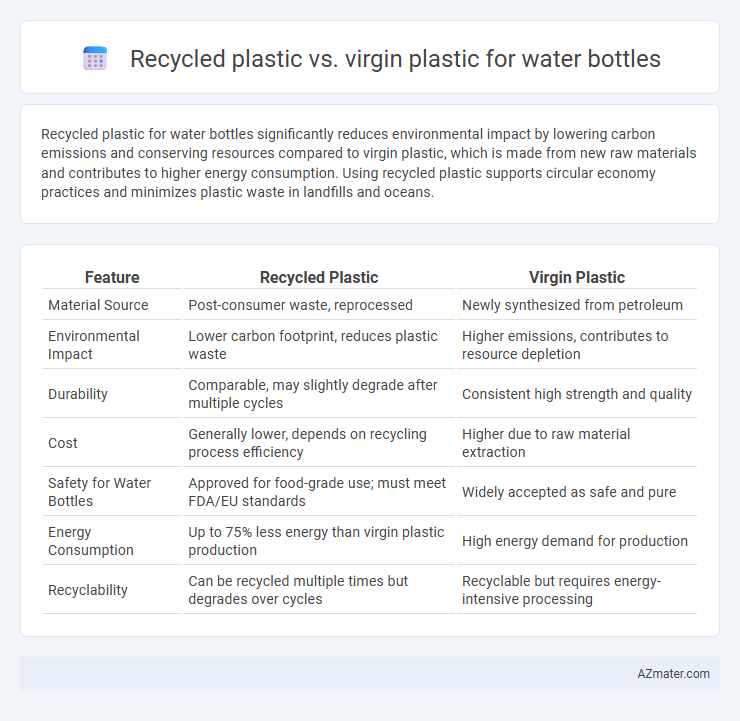 Recycled plastic vs. virgin plastic for water bottles

Recycled plastic for water bottles significantly reduces environmental impact by lowering carbon emissions and conserving resources compared to virgin plastic, which is made from new raw materials and contributes to higher energy consumption. Using recycled plastic supports circular economy practices and minimizes plastic waste in landfills and oceans.

| Feature | Recycled Plastic | Virgin Plastic |
|---|---|---|
| Material Source | Post-consumer waste, reprocessed | Newly synthesized from petroleum |
| Environmental Impact | Lower carbon footprint, reduces plastic waste | Higher emissions, contributes to resource depletion |
| Durability | Comparable, may slightly degrade after multiple cycles | Consistent high strength and quality |
| Cost | Generally lower, depends on recycling process efficiency | Higher due to raw material extraction |
| Safety for Water Bottles | Approved for food-grade use; must meet FDA/EU standards | Widely accepted as safe and pure |
| Energy Consumption | Up to 75% less energy than virgin plastic production | High energy demand for production |
| Recyclability | Can be recycled multiple times but degrades over cycles | Recyclable but requires energy-intensive processing |

AZmater.com