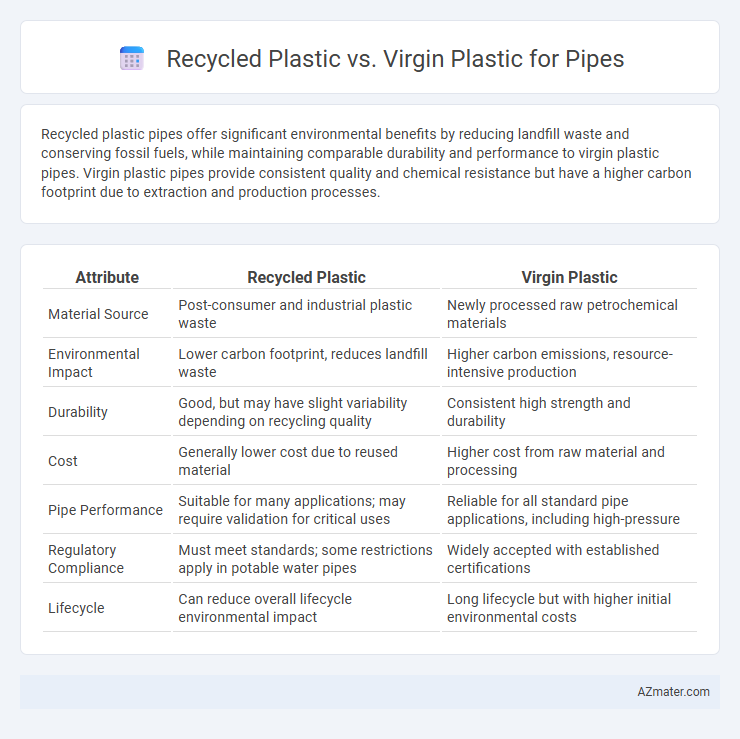 Recycled Plastic vs. Virgin Plastic for Pipes

Recycled plastic pipes offer significant environmental benefits by reducing landfill waste and conserving fossil fuels, while maintaining comparable durability and performance to virgin plastic pipes. Virgin plastic pipes provide consistent quality and chemical resistance but have a higher carbon footprint due to extraction and production processes.

| Attribute | Recycled Plastic | Virgin Plastic |
|---|---|---|
| Material Source | Post-consumer and industrial plastic waste | Newly processed raw petrochemical materials |
| Environmental Impact | Lower carbon footprint, reduces landfill waste | Higher carbon emissions, resource-intensive production |
| Durability | Good, but may have slight variability depending on recycling quality | Consistent high strength and durability |
| Cost | Generally lower cost due to reused material | Higher cost from raw material and processing |
| Pipe Performance | Suitable for many applications; may require validation for critical uses | Reliable for all standard pipe applications, including high-pressure |
| Regulatory Compliance | Must meet standards; some restrictions apply in potable water pipes | Widely accepted with established certifications |
| Lifecycle | Can reduce overall lifecycle environmental impact | Long lifecycle but with higher initial environmental costs |

AZmater.com