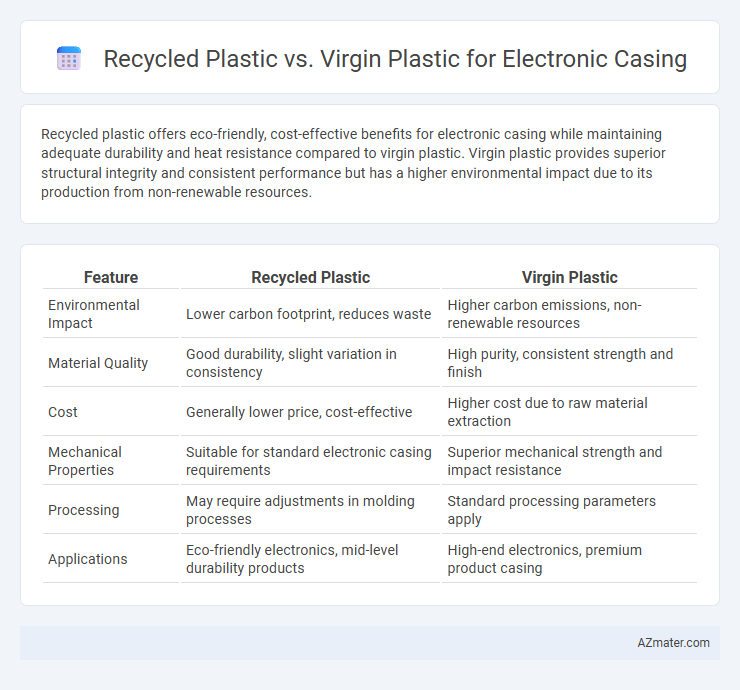 Recycled Plastic vs. Virgin Plastic for Electronic Casing

Recycled plastic offers eco-friendly, cost-effective benefits for electronic casing while maintaining adequate durability and heat resistance compared to virgin plastic. Virgin plastic provides superior structural integrity and consistent performance but has a higher environmental impact due to its production from non-renewable resources.

| Feature | Recycled Plastic | Virgin Plastic |
|---|---|---|
| Environmental Impact | Lower carbon footprint, reduces waste | Higher carbon emissions, non-renewable resources |
| Material Quality | Good durability, slight variation in consistency | High purity, consistent strength and finish |
| Cost | Generally lower price, cost-effective | Higher cost due to raw material extraction |
| Mechanical Properties | Suitable for standard electronic casing requirements | Superior mechanical strength and impact resistance |
| Processing | May require adjustments in molding processes | Standard processing parameters apply |
| Applications | Eco-friendly electronics, mid-level durability products | High-end electronics, premium product casing |

AZmater.com