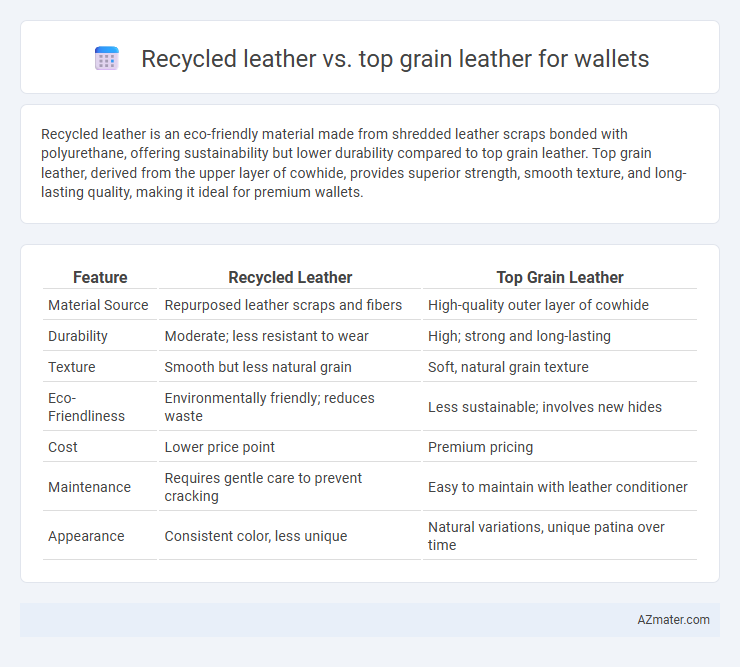 Recycled leather vs. top grain leather for wallets

Recycled leather is an eco-friendly material made from shredded leather scraps bonded with polyurethane, offering sustainability but lower durability compared to top grain leather. Top grain leather, derived from the upper layer of cowhide, provides superior strength, smooth texture, and long-lasting quality, making it ideal for premium wallets.

| Feature | Recycled Leather | Top Grain Leather |
|---|---|---|
| Material Source | Repurposed leather scraps and fibers | High-quality outer layer of cowhide |
| Durability | Moderate; less resistant to wear | High; strong and long-lasting |
| Texture | Smooth but less natural grain | Soft, natural grain texture |
| Eco-Friendliness | Environmentally friendly; reduces waste | Less sustainable; involves new hides |
| Cost | Lower price point | Premium pricing |
| Maintenance | Requires gentle care to prevent cracking | Easy to maintain with leather conditioner |
| Appearance | Consistent color, less unique | Natural variations, unique patina over time |

AZmater.com