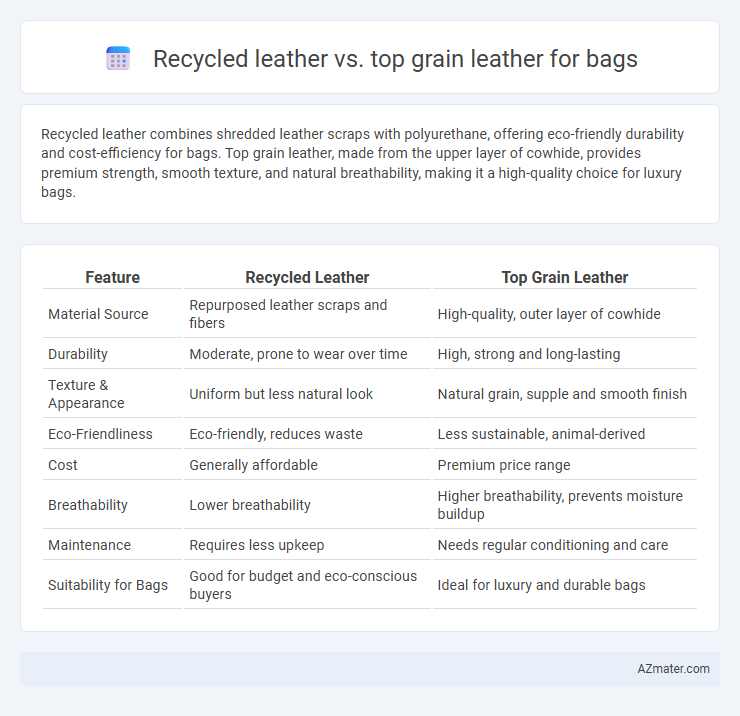 Recycled leather vs. top grain leather for bags

Recycled leather combines shredded leather scraps with polyurethane, offering eco-friendly durability and cost-efficiency for bags. Top grain leather, made from the upper layer of cowhide, provides premium strength, smooth texture, and natural breathability, making it a high-quality choice for luxury bags.

| Feature | Recycled Leather | Top Grain Leather |
|---|---|---|
| Material Source | Repurposed leather scraps and fibers | High-quality, outer layer of cowhide |
| Durability | Moderate, prone to wear over time | High, strong and long-lasting |
| Texture & Appearance | Uniform but less natural look | Natural grain, supple and smooth finish |
| Eco-Friendliness | Eco-friendly, reduces waste | Less sustainable, animal-derived |
| Cost | Generally affordable | Premium price range |
| Breathability | Lower breathability | Higher breathability, prevents moisture buildup |
| Maintenance | Requires less upkeep | Needs regular conditioning and care |
| Suitability for Bags | Good for budget and eco-conscious buyers | Ideal for luxury and durable bags |

AZmater.com