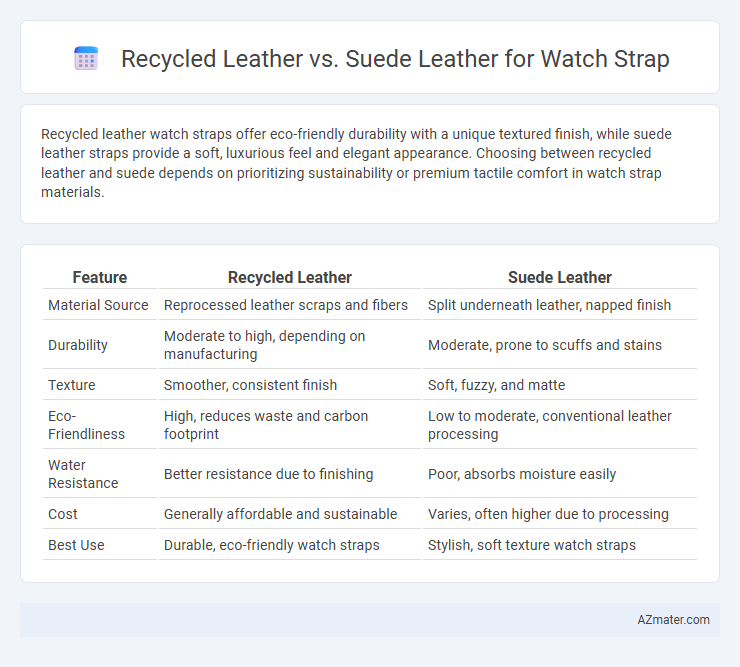 Recycled Leather vs. Suede Leather for Watch Strap

Recycled leather watch straps offer eco-friendly durability with a unique textured finish, while suede leather straps provide a soft, luxurious feel and elegant appearance. Choosing between recycled leather and suede depends on prioritizing sustainability or premium tactile comfort in watch strap materials.

| Feature | Recycled Leather | Suede Leather |
|---|---|---|
| Material Source | Reprocessed leather scraps and fibers | Split underneath leather, napped finish |
| Durability | Moderate to high, depending on manufacturing | Moderate, prone to scuffs and stains |
| Texture | Smoother, consistent finish | Soft, fuzzy, and matte |
| Eco-Friendliness | High, reduces waste and carbon footprint | Low to moderate, conventional leather processing |
| Water Resistance | Better resistance due to finishing | Poor, absorbs moisture easily |
| Cost | Generally affordable and sustainable | Varies, often higher due to processing |
| Best Use | Durable, eco-friendly watch straps | Stylish, soft texture watch straps |

AZmater.com