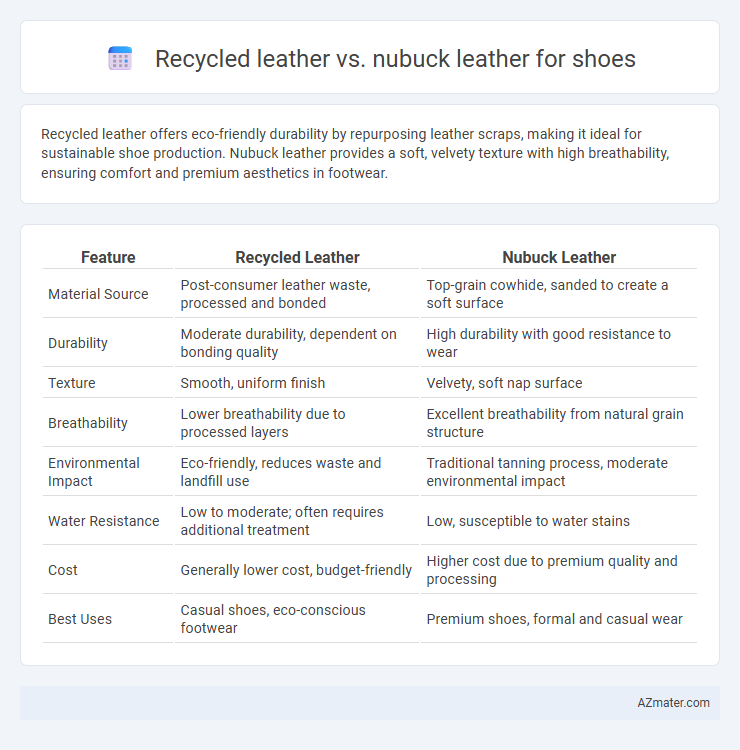 Recycled leather vs. nubuck leather for shoes

Recycled leather offers eco-friendly durability by repurposing leather scraps, making it ideal for sustainable shoe production. Nubuck leather provides a soft, velvety texture with high breathability, ensuring comfort and premium aesthetics in footwear.

| Feature | Recycled Leather | Nubuck Leather |
|---|---|---|
| Material Source | Post-consumer leather waste, processed and bonded | Top-grain cowhide, sanded to create a soft surface |
| Durability | Moderate durability, dependent on bonding quality | High durability with good resistance to wear |
| Texture | Smooth, uniform finish | Velvety, soft nap surface |
| Breathability | Lower breathability due to processed layers | Excellent breathability from natural grain structure |
| Environmental Impact | Eco-friendly, reduces waste and landfill use | Traditional tanning process, moderate environmental impact |
| Water Resistance | Low to moderate; often requires additional treatment | Low, susceptible to water stains |
| Cost | Generally lower cost, budget-friendly | Higher cost due to premium quality and processing |
| Best Uses | Casual shoes, eco-conscious footwear | Premium shoes, formal and casual wear |

AZmater.com