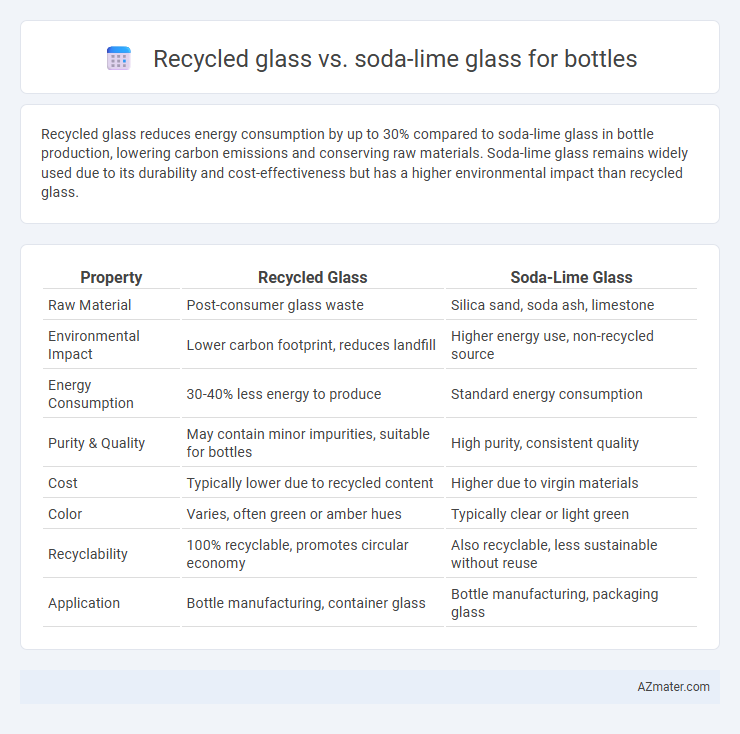 Recycled glass vs. soda-lime glass for bottles

Recycled glass reduces energy consumption by up to 30% compared to soda-lime glass in bottle production, lowering carbon emissions and conserving raw materials. Soda-lime glass remains widely used due to its durability and cost-effectiveness but has a higher environmental impact than recycled glass.

| Property | Recycled Glass | Soda-Lime Glass |
|---|---|---|
| Raw Material | Post-consumer glass waste | Silica sand, soda ash, limestone |
| Environmental Impact | Lower carbon footprint, reduces landfill | Higher energy use, non-recycled source |
| Energy Consumption | 30-40% less energy to produce | Standard energy consumption |
| Purity & Quality | May contain minor impurities, suitable for bottles | High purity, consistent quality |
| Cost | Typically lower due to recycled content | Higher due to virgin materials |
| Color | Varies, often green or amber hues | Typically clear or light green |
| Recyclability | 100% recyclable, promotes circular economy | Also recyclable, less sustainable without reuse |
| Application | Bottle manufacturing, container glass | Bottle manufacturing, packaging glass |

AZmater.com