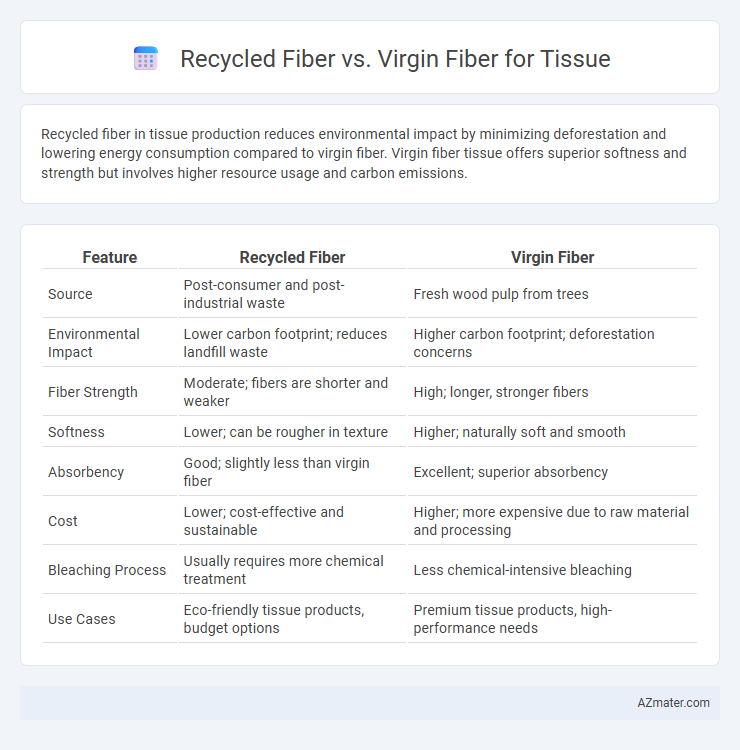 Recycled Fiber vs. Virgin Fiber for Tissue

Recycled fiber in tissue production reduces environmental impact by minimizing deforestation and lowering energy consumption compared to virgin fiber. Virgin fiber tissue offers superior softness and strength but involves higher resource usage and carbon emissions.

| Feature | Recycled Fiber | Virgin Fiber |
|---|---|---|
| Source | Post-consumer and post-industrial waste | Fresh wood pulp from trees |
| Environmental Impact | Lower carbon footprint; reduces landfill waste | Higher carbon footprint; deforestation concerns |
| Fiber Strength | Moderate; fibers are shorter and weaker | High; longer, stronger fibers |
| Softness | Lower; can be rougher in texture | Higher; naturally soft and smooth |
| Absorbency | Good; slightly less than virgin fiber | Excellent; superior absorbency |
| Cost | Lower; cost-effective and sustainable | Higher; more expensive due to raw material and processing |
| Bleaching Process | Usually requires more chemical treatment | Less chemical-intensive bleaching |
| Use Cases | Eco-friendly tissue products, budget options | Premium tissue products, high-performance needs |

AZmater.com