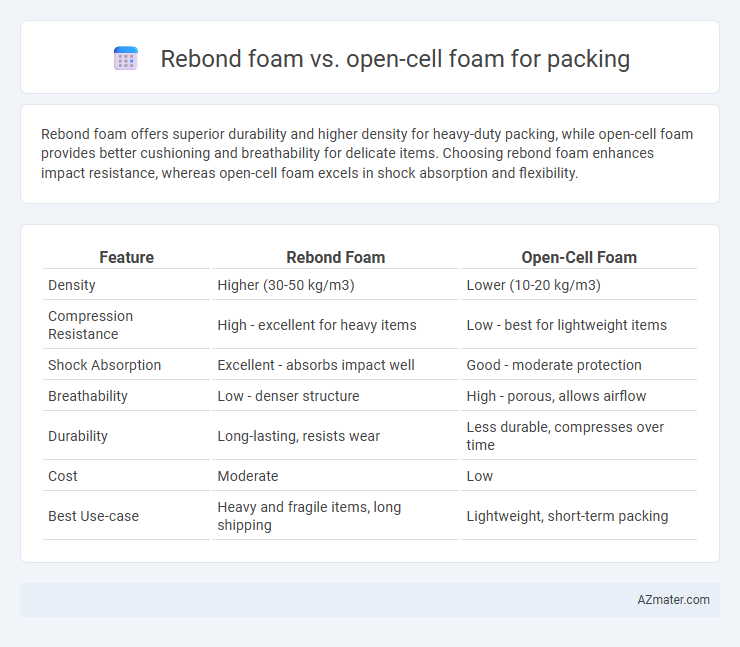 Rebond foam vs. open-cell foam for packing

Rebond foam offers superior durability and higher density for heavy-duty packing, while open-cell foam provides better cushioning and breathability for delicate items. Choosing rebond foam enhances impact resistance, whereas open-cell foam excels in shock absorption and flexibility.

| Feature | Rebond Foam | Open-Cell Foam |
|---|---|---|
| Density | Higher (30-50 kg/m3) | Lower (10-20 kg/m3) |
| Compression Resistance | High - excellent for heavy items | Low - best for lightweight items |
| Shock Absorption | Excellent - absorbs impact well | Good - moderate protection |
| Breathability | Low - denser structure | High - porous, allows airflow |
| Durability | Long-lasting, resists wear | Less durable, compresses over time |
| Cost | Moderate | Low |
| Best Use-case | Heavy and fragile items, long shipping | Lightweight, short-term packing |

AZmater.com