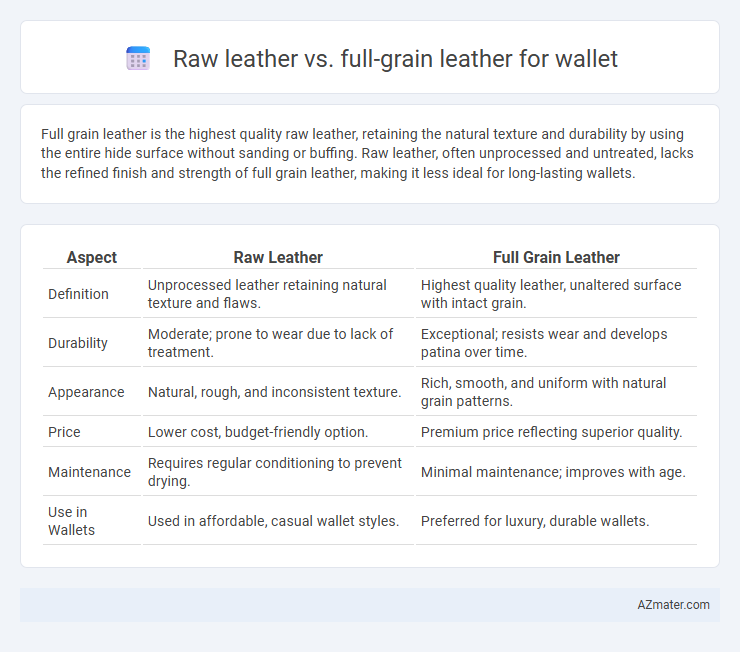 Raw leather vs. full-grain leather for wallet

Full grain leather is the highest quality raw leather, retaining the natural texture and durability by using the entire hide surface without sanding or buffing. Raw leather, often unprocessed and untreated, lacks the refined finish and strength of full grain leather, making it less ideal for long-lasting wallets.

| Aspect | Raw Leather | Full Grain Leather |
|---|---|---|
| Definition | Unprocessed leather retaining natural texture and flaws. | Highest quality leather, unaltered surface with intact grain. |
| Durability | Moderate; prone to wear due to lack of treatment. | Exceptional; resists wear and develops patina over time. |
| Appearance | Natural, rough, and inconsistent texture. | Rich, smooth, and uniform with natural grain patterns. |
| Price | Lower cost, budget-friendly option. | Premium price reflecting superior quality. |
| Maintenance | Requires regular conditioning to prevent drying. | Minimal maintenance; improves with age. |
| Use in Wallets | Used in affordable, casual wallet styles. | Preferred for luxury, durable wallets. |

AZmater.com