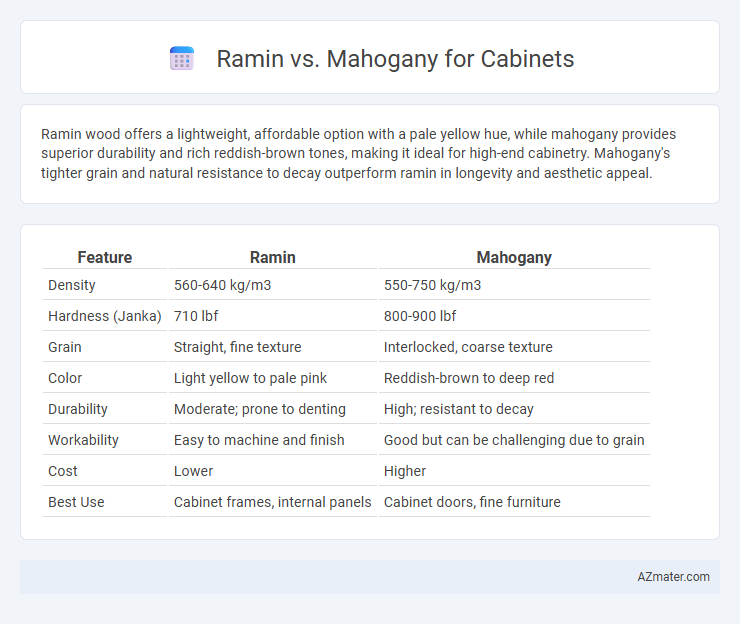 Ramin vs. Mahogany for Cabinets

Ramin wood offers a lightweight, affordable option with a pale yellow hue, while mahogany provides superior durability and rich reddish-brown tones, making it ideal for high-end cabinetry. Mahogany's tighter grain and natural resistance to decay outperform ramin in longevity and aesthetic appeal.

| Feature | Ramin | Mahogany |
|---|---|---|
| Density | 560-640 kg/m3 | 550-750 kg/m3 |
| Hardness (Janka) | 710 lbf | 800-900 lbf |
| Grain | Straight, fine texture | Interlocked, coarse texture |
| Color | Light yellow to pale pink | Reddish-brown to deep red |
| Durability | Moderate; prone to denting | High; resistant to decay |
| Workability | Easy to machine and finish | Good but can be challenging due to grain |
| Cost | Lower | Higher |
| Best Use | Cabinet frames, internal panels | Cabinet doors, fine furniture |

AZmater.com