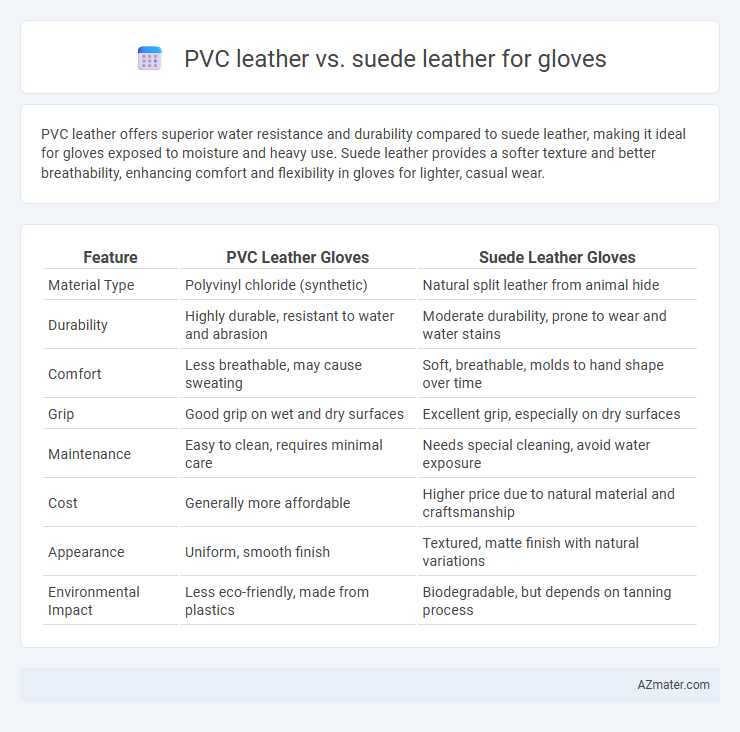 PVC leather vs. suede leather for gloves

PVC leather offers superior water resistance and durability compared to suede leather, making it ideal for gloves exposed to moisture and heavy use. Suede leather provides a softer texture and better breathability, enhancing comfort and flexibility in gloves for lighter, casual wear.

| Feature | PVC Leather Gloves | Suede Leather Gloves |
|---|---|---|
| Material Type | Polyvinyl chloride (synthetic) | Natural split leather from animal hide |
| Durability | Highly durable, resistant to water and abrasion | Moderate durability, prone to wear and water stains |
| Comfort | Less breathable, may cause sweating | Soft, breathable, molds to hand shape over time |
| Grip | Good grip on wet and dry surfaces | Excellent grip, especially on dry surfaces |
| Maintenance | Easy to clean, requires minimal care | Needs special cleaning, avoid water exposure |
| Cost | Generally more affordable | Higher price due to natural material and craftsmanship |
| Appearance | Uniform, smooth finish | Textured, matte finish with natural variations |
| Environmental Impact | Less eco-friendly, made from plastics | Biodegradable, but depends on tanning process |

AZmater.com