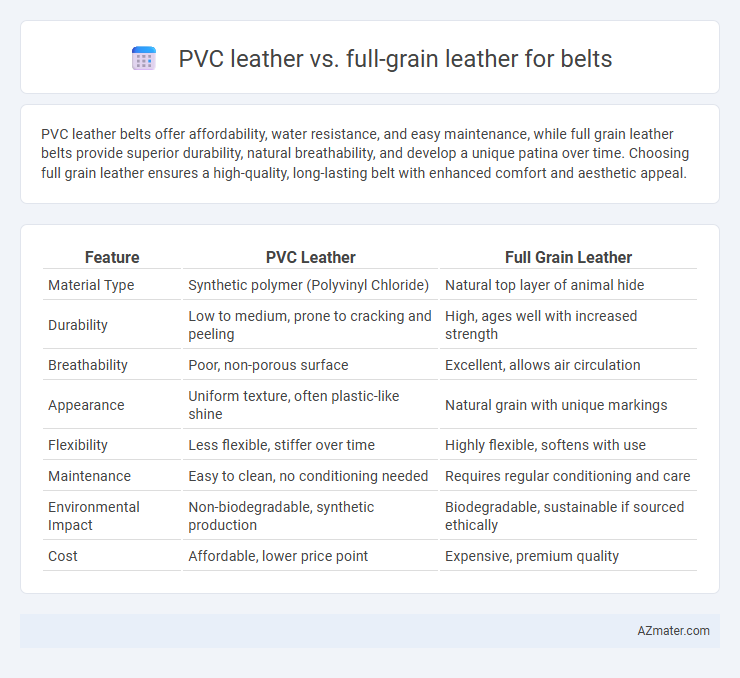 PVC leather vs. full-grain leather for belts

PVC leather belts offer affordability, water resistance, and easy maintenance, while full grain leather belts provide superior durability, natural breathability, and develop a unique patina over time. Choosing full grain leather ensures a high-quality, long-lasting belt with enhanced comfort and aesthetic appeal.

| Feature | PVC Leather | Full Grain Leather |
|---|---|---|
| Material Type | Synthetic polymer (Polyvinyl Chloride) | Natural top layer of animal hide |
| Durability | Low to medium, prone to cracking and peeling | High, ages well with increased strength |
| Breathability | Poor, non-porous surface | Excellent, allows air circulation |
| Appearance | Uniform texture, often plastic-like shine | Natural grain with unique markings |
| Flexibility | Less flexible, stiffer over time | Highly flexible, softens with use |
| Maintenance | Easy to clean, no conditioning needed | Requires regular conditioning and care |
| Environmental Impact | Non-biodegradable, synthetic production | Biodegradable, sustainable if sourced ethically |
| Cost | Affordable, lower price point | Expensive, premium quality |

AZmater.com