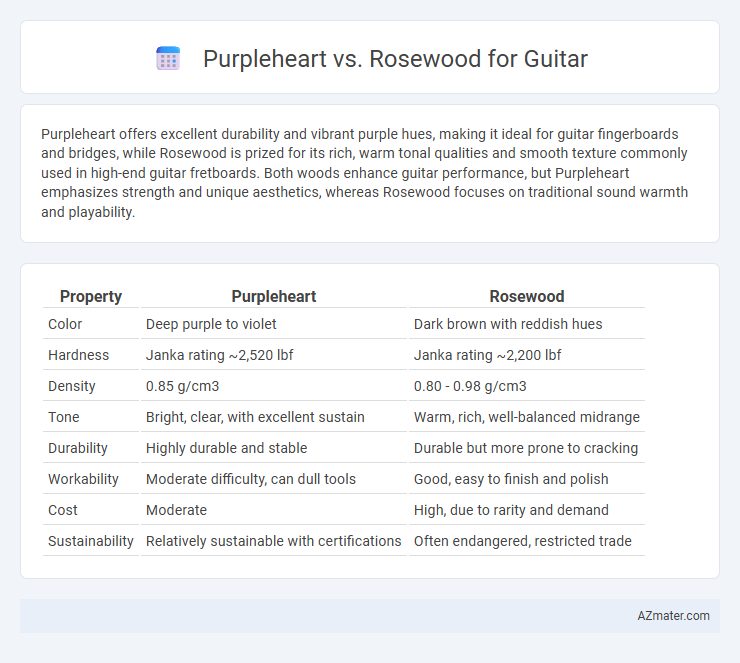 Purpleheart vs. Rosewood for Guitar

Purpleheart offers excellent durability and vibrant purple hues, making it ideal for guitar fingerboards and bridges, while Rosewood is prized for its rich, warm tonal qualities and smooth texture commonly used in high-end guitar fretboards. Both woods enhance guitar performance, but Purpleheart emphasizes strength and unique aesthetics, whereas Rosewood focuses on traditional sound warmth and playability.

| Property | Purpleheart | Rosewood |
|---|---|---|
| Color | Deep purple to violet | Dark brown with reddish hues |
| Hardness | Janka rating ~2,520 lbf | Janka rating ~2,200 lbf |
| Density | 0.85 g/cm3 | 0.80 - 0.98 g/cm3 |
| Tone | Bright, clear, with excellent sustain | Warm, rich, well-balanced midrange |
| Durability | Highly durable and stable | Durable but more prone to cracking |
| Workability | Moderate difficulty, can dull tools | Good, easy to finish and polish |
| Cost | Moderate | High, due to rarity and demand |
| Sustainability | Relatively sustainable with certifications | Often endangered, restricted trade |

AZmater.com