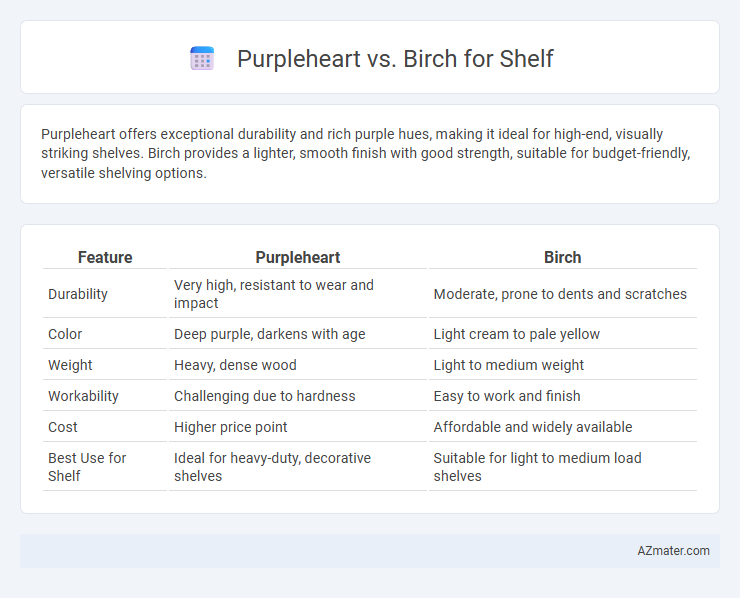 Purpleheart vs. Birch for Shelf

Purpleheart offers exceptional durability and rich purple hues, making it ideal for high-end, visually striking shelves. Birch provides a lighter, smooth finish with good strength, suitable for budget-friendly, versatile shelving options.

| Feature | Purpleheart | Birch |
|---|---|---|
| Durability | Very high, resistant to wear and impact | Moderate, prone to dents and scratches |
| Color | Deep purple, darkens with age | Light cream to pale yellow |
| Weight | Heavy, dense wood | Light to medium weight |
| Workability | Challenging due to hardness | Easy to work and finish |
| Cost | Higher price point | Affordable and widely available |
| Best Use for Shelf | Ideal for heavy-duty, decorative shelves | Suitable for light to medium load shelves |

AZmater.com