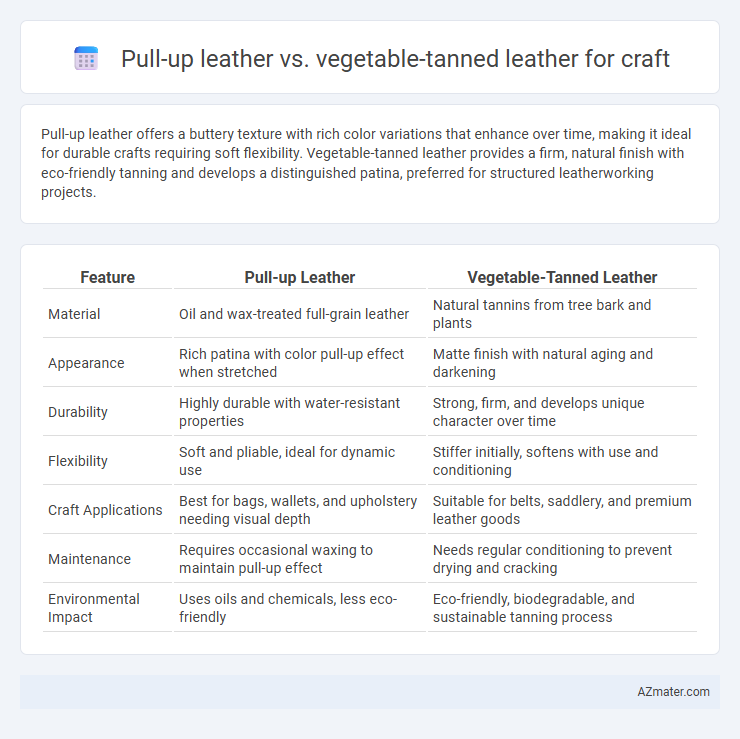 Pull-up leather vs. vegetable-tanned leather for craft

Pull-up leather offers a buttery texture with rich color variations that enhance over time, making it ideal for durable crafts requiring soft flexibility. Vegetable-tanned leather provides a firm, natural finish with eco-friendly tanning and develops a distinguished patina, preferred for structured leatherworking projects.

| Feature | Pull-up Leather | Vegetable-Tanned Leather |
|---|---|---|
| Material | Oil and wax-treated full-grain leather | Natural tannins from tree bark and plants |
| Appearance | Rich patina with color pull-up effect when stretched | Matte finish with natural aging and darkening |
| Durability | Highly durable with water-resistant properties | Strong, firm, and develops unique character over time |
| Flexibility | Soft and pliable, ideal for dynamic use | Stiffer initially, softens with use and conditioning |
| Craft Applications | Best for bags, wallets, and upholstery needing visual depth | Suitable for belts, saddlery, and premium leather goods |
| Maintenance | Requires occasional waxing to maintain pull-up effect | Needs regular conditioning to prevent drying and cracking |
| Environmental Impact | Uses oils and chemicals, less eco-friendly | Eco-friendly, biodegradable, and sustainable tanning process |

AZmater.com