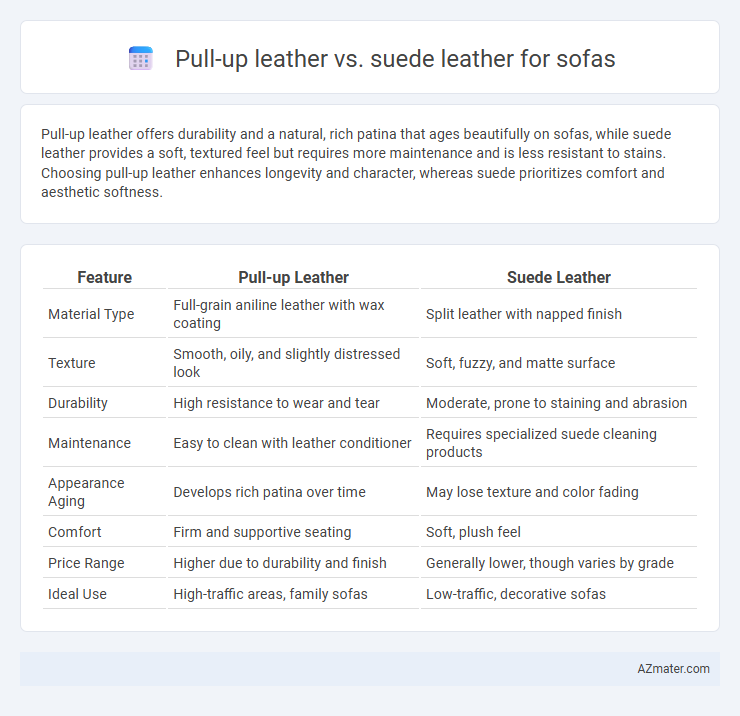 Pull-up leather vs. suede leather for sofas

Pull-up leather offers durability and a natural, rich patina that ages beautifully on sofas, while suede leather provides a soft, textured feel but requires more maintenance and is less resistant to stains. Choosing pull-up leather enhances longevity and character, whereas suede prioritizes comfort and aesthetic softness.

| Feature | Pull-up Leather | Suede Leather |
|---|---|---|
| Material Type | Full-grain aniline leather with wax coating | Split leather with napped finish |
| Texture | Smooth, oily, and slightly distressed look | Soft, fuzzy, and matte surface |
| Durability | High resistance to wear and tear | Moderate, prone to staining and abrasion |
| Maintenance | Easy to clean with leather conditioner | Requires specialized suede cleaning products |
| Appearance Aging | Develops rich patina over time | May lose texture and color fading |
| Comfort | Firm and supportive seating | Soft, plush feel |
| Price Range | Higher due to durability and finish | Generally lower, though varies by grade |
| Ideal Use | High-traffic areas, family sofas | Low-traffic, decorative sofas |

AZmater.com