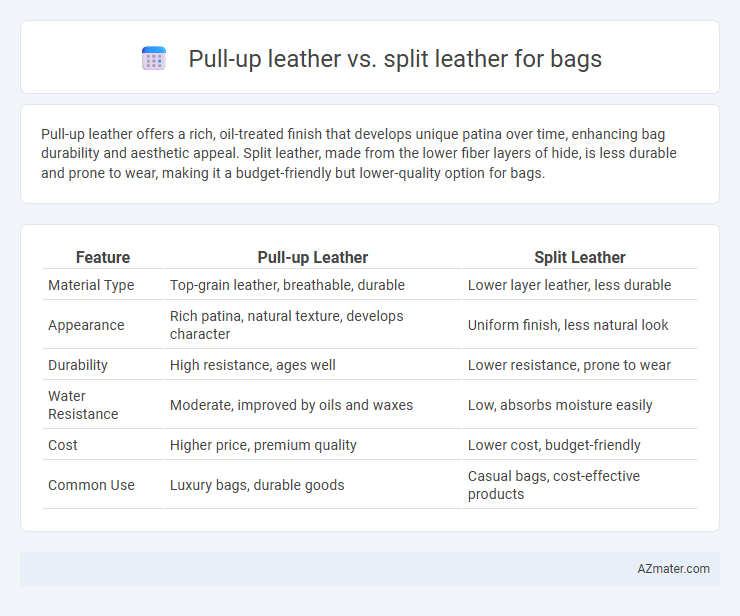 Pull-up leather vs. split leather for bags

Pull-up leather offers a rich, oil-treated finish that develops unique patina over time, enhancing bag durability and aesthetic appeal. Split leather, made from the lower fiber layers of hide, is less durable and prone to wear, making it a budget-friendly but lower-quality option for bags.

| Feature | Pull-up Leather | Split Leather |
|---|---|---|
| Material Type | Top-grain leather, breathable, durable | Lower layer leather, less durable |
| Appearance | Rich patina, natural texture, develops character | Uniform finish, less natural look |
| Durability | High resistance, ages well | Lower resistance, prone to wear |
| Water Resistance | Moderate, improved by oils and waxes | Low, absorbs moisture easily |
| Cost | Higher price, premium quality | Lower cost, budget-friendly |
| Common Use | Luxury bags, durable goods | Casual bags, cost-effective products |

AZmater.com