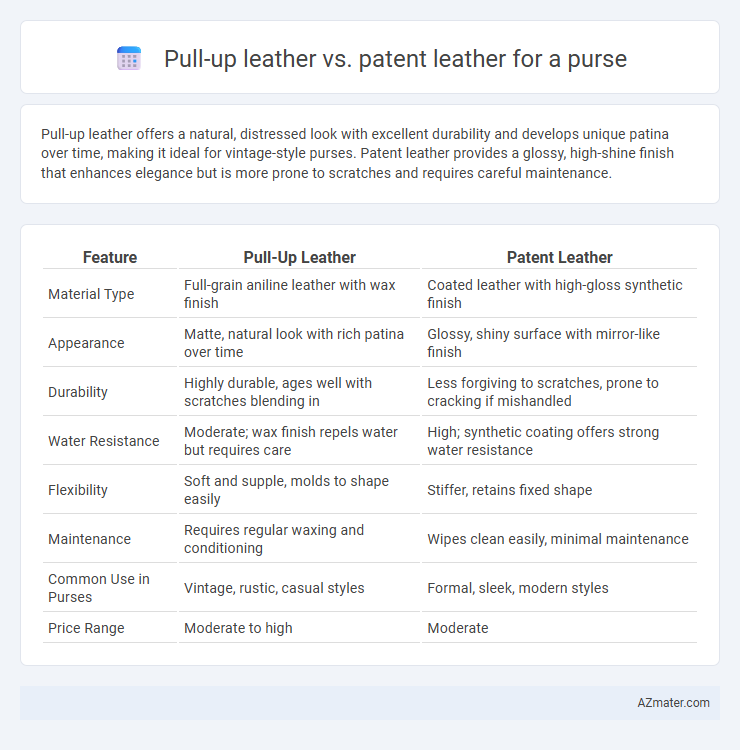 Pull-up leather vs. patent leather for a purse

Pull-up leather offers a natural, distressed look with excellent durability and develops unique patina over time, making it ideal for vintage-style purses. Patent leather provides a glossy, high-shine finish that enhances elegance but is more prone to scratches and requires careful maintenance.

| Feature | Pull-Up Leather | Patent Leather |
|---|---|---|
| Material Type | Full-grain aniline leather with wax finish | Coated leather with high-gloss synthetic finish |
| Appearance | Matte, natural look with rich patina over time | Glossy, shiny surface with mirror-like finish |
| Durability | Highly durable, ages well with scratches blending in | Less forgiving to scratches, prone to cracking if mishandled |
| Water Resistance | Moderate; wax finish repels water but requires care | High; synthetic coating offers strong water resistance |
| Flexibility | Soft and supple, molds to shape easily | Stiffer, retains fixed shape |
| Maintenance | Requires regular waxing and conditioning | Wipes clean easily, minimal maintenance |
| Common Use in Purses | Vintage, rustic, casual styles | Formal, sleek, modern styles |
| Price Range | Moderate to high | Moderate |

AZmater.com