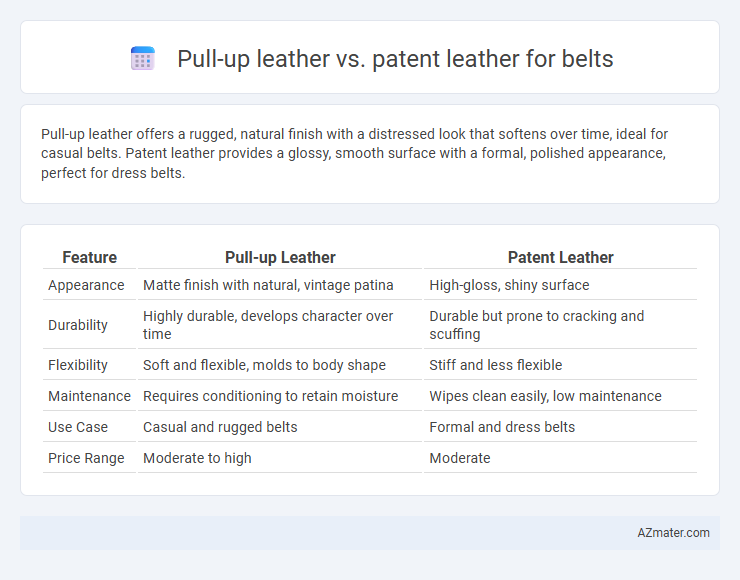 Pull-up leather vs. patent leather for belts

Pull-up leather offers a rugged, natural finish with a distressed look that softens over time, ideal for casual belts. Patent leather provides a glossy, smooth surface with a formal, polished appearance, perfect for dress belts.

| Feature | Pull-up Leather | Patent Leather |
|---|---|---|
| Appearance | Matte finish with natural, vintage patina | High-gloss, shiny surface |
| Durability | Highly durable, develops character over time | Durable but prone to cracking and scuffing |
| Flexibility | Soft and flexible, molds to body shape | Stiff and less flexible |
| Maintenance | Requires conditioning to retain moisture | Wipes clean easily, low maintenance |
| Use Case | Casual and rugged belts | Formal and dress belts |
| Price Range | Moderate to high | Moderate |

AZmater.com