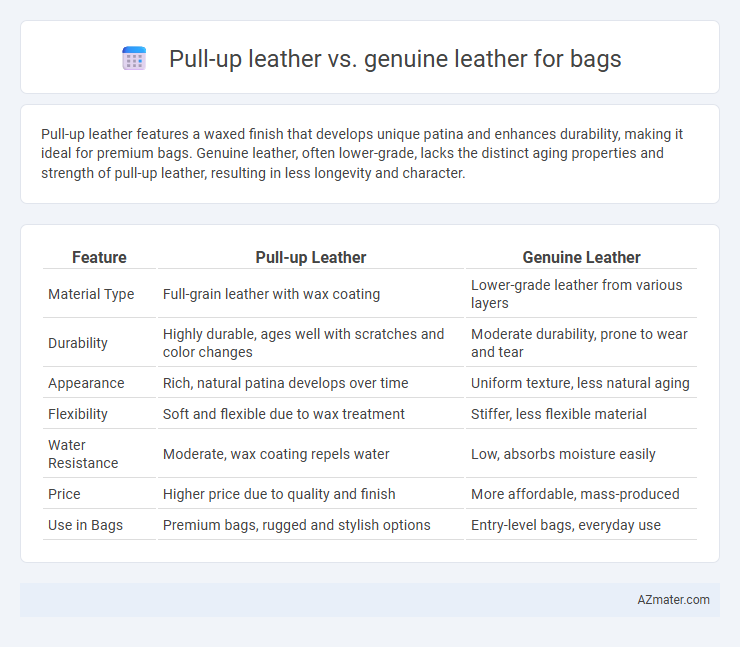 Pull-up leather vs. genuine leather for bags

Pull-up leather features a waxed finish that develops unique patina and enhances durability, making it ideal for premium bags. Genuine leather, often lower-grade, lacks the distinct aging properties and strength of pull-up leather, resulting in less longevity and character.

| Feature | Pull-up Leather | Genuine Leather |
|---|---|---|
| Material Type | Full-grain leather with wax coating | Lower-grade leather from various layers |
| Durability | Highly durable, ages well with scratches and color changes | Moderate durability, prone to wear and tear |
| Appearance | Rich, natural patina develops over time | Uniform texture, less natural aging |
| Flexibility | Soft and flexible due to wax treatment | Stiffer, less flexible material |
| Water Resistance | Moderate, wax coating repels water | Low, absorbs moisture easily |
| Price | Higher price due to quality and finish | More affordable, mass-produced |
| Use in Bags | Premium bags, rugged and stylish options | Entry-level bags, everyday use |

AZmater.com