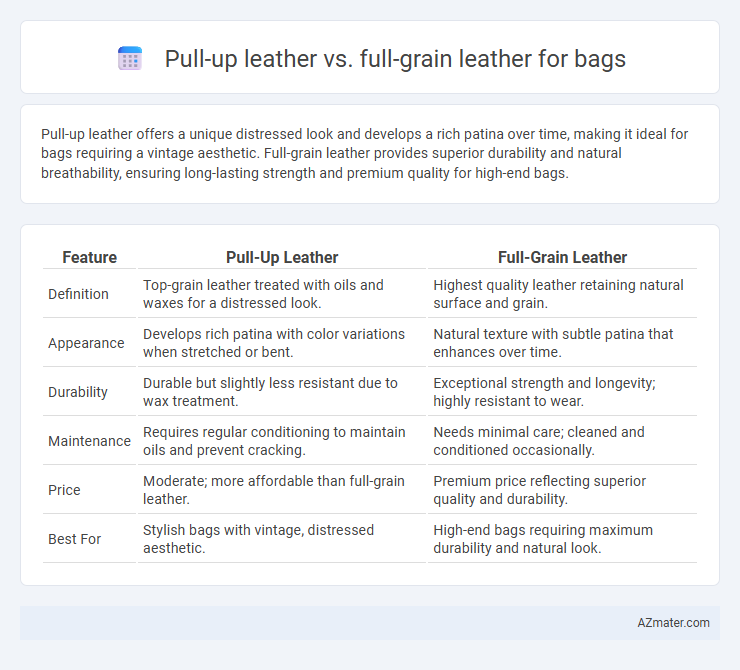 Pull-up leather vs. full-grain leather for bags

Pull-up leather offers a unique distressed look and develops a rich patina over time, making it ideal for bags requiring a vintage aesthetic. Full-grain leather provides superior durability and natural breathability, ensuring long-lasting strength and premium quality for high-end bags.

| Feature | Pull-Up Leather | Full-Grain Leather |
|---|---|---|
| Definition | Top-grain leather treated with oils and waxes for a distressed look. | Highest quality leather retaining natural surface and grain. |
| Appearance | Develops rich patina with color variations when stretched or bent. | Natural texture with subtle patina that enhances over time. |
| Durability | Durable but slightly less resistant due to wax treatment. | Exceptional strength and longevity; highly resistant to wear. |
| Maintenance | Requires regular conditioning to maintain oils and prevent cracking. | Needs minimal care; cleaned and conditioned occasionally. |
| Price | Moderate; more affordable than full-grain leather. | Premium price reflecting superior quality and durability. |
| Best For | Stylish bags with vintage, distressed aesthetic. | High-end bags requiring maximum durability and natural look. |

AZmater.com