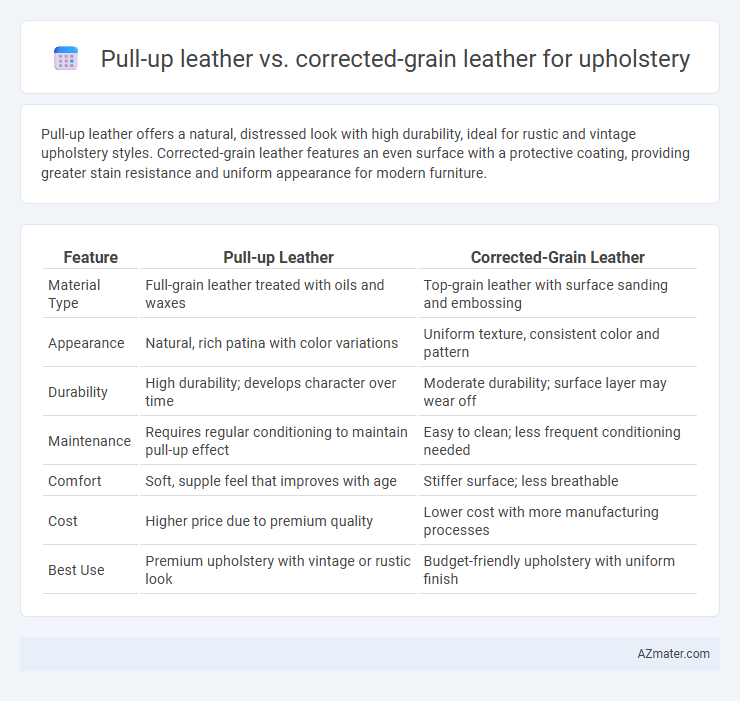 Pull-up leather vs. corrected-grain leather for upholstery

Pull-up leather offers a natural, distressed look with high durability, ideal for rustic and vintage upholstery styles. Corrected-grain leather features an even surface with a protective coating, providing greater stain resistance and uniform appearance for modern furniture.

| Feature | Pull-up Leather | Corrected-Grain Leather |
|---|---|---|
| Material Type | Full-grain leather treated with oils and waxes | Top-grain leather with surface sanding and embossing |
| Appearance | Natural, rich patina with color variations | Uniform texture, consistent color and pattern |
| Durability | High durability; develops character over time | Moderate durability; surface layer may wear off |
| Maintenance | Requires regular conditioning to maintain pull-up effect | Easy to clean; less frequent conditioning needed |
| Comfort | Soft, supple feel that improves with age | Stiffer surface; less breathable |
| Cost | Higher price due to premium quality | Lower cost with more manufacturing processes |
| Best Use | Premium upholstery with vintage or rustic look | Budget-friendly upholstery with uniform finish |

AZmater.com