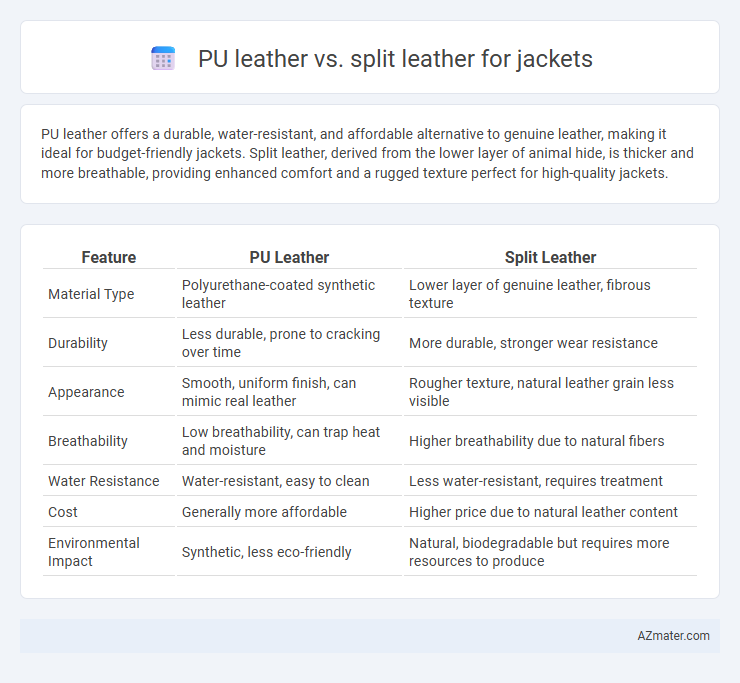 PU leather vs. split leather for jackets

PU leather offers a durable, water-resistant, and affordable alternative to genuine leather, making it ideal for budget-friendly jackets. Split leather, derived from the lower layer of animal hide, is thicker and more breathable, providing enhanced comfort and a rugged texture perfect for high-quality jackets.

| Feature | PU Leather | Split Leather |
|---|---|---|
| Material Type | Polyurethane-coated synthetic leather | Lower layer of genuine leather, fibrous texture |
| Durability | Less durable, prone to cracking over time | More durable, stronger wear resistance |
| Appearance | Smooth, uniform finish, can mimic real leather | Rougher texture, natural leather grain less visible |
| Breathability | Low breathability, can trap heat and moisture | Higher breathability due to natural fibers |
| Water Resistance | Water-resistant, easy to clean | Less water-resistant, requires treatment |
| Cost | Generally more affordable | Higher price due to natural leather content |
| Environmental Impact | Synthetic, less eco-friendly | Natural, biodegradable but requires more resources to produce |

AZmater.com