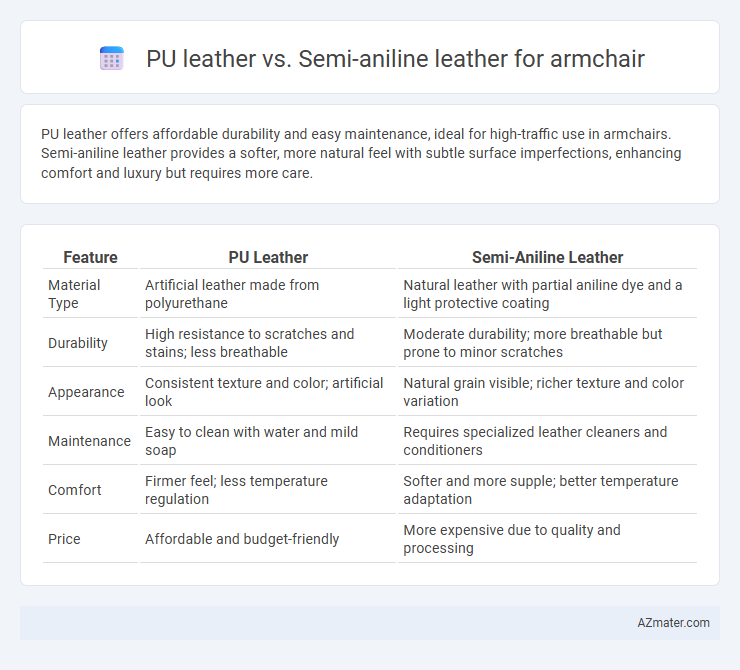 PU leather vs. Semi-aniline leather for armchair

PU leather offers affordable durability and easy maintenance, ideal for high-traffic use in armchairs. Semi-aniline leather provides a softer, more natural feel with subtle surface imperfections, enhancing comfort and luxury but requires more care.

| Feature | PU Leather | Semi-Aniline Leather |
|---|---|---|
| Material Type | Artificial leather made from polyurethane | Natural leather with partial aniline dye and a light protective coating |
| Durability | High resistance to scratches and stains; less breathable | Moderate durability; more breathable but prone to minor scratches |
| Appearance | Consistent texture and color; artificial look | Natural grain visible; richer texture and color variation |
| Maintenance | Easy to clean with water and mild soap | Requires specialized leather cleaners and conditioners |
| Comfort | Firmer feel; less temperature regulation | Softer and more supple; better temperature adaptation |
| Price | Affordable and budget-friendly | More expensive due to quality and processing |

AZmater.com