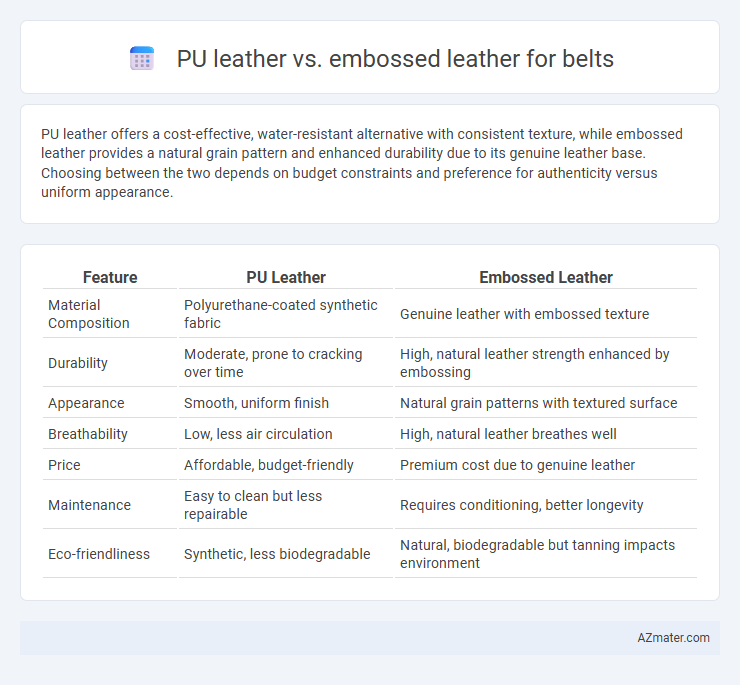 PU leather vs. embossed leather for belts

PU leather offers a cost-effective, water-resistant alternative with consistent texture, while embossed leather provides a natural grain pattern and enhanced durability due to its genuine leather base. Choosing between the two depends on budget constraints and preference for authenticity versus uniform appearance.

| Feature | PU Leather | Embossed Leather |
|---|---|---|
| Material Composition | Polyurethane-coated synthetic fabric | Genuine leather with embossed texture |
| Durability | Moderate, prone to cracking over time | High, natural leather strength enhanced by embossing |
| Appearance | Smooth, uniform finish | Natural grain patterns with textured surface |
| Breathability | Low, less air circulation | High, natural leather breathes well |
| Price | Affordable, budget-friendly | Premium cost due to genuine leather |
| Maintenance | Easy to clean but less repairable | Requires conditioning, better longevity |
| Eco-friendliness | Synthetic, less biodegradable | Natural, biodegradable but tanning impacts environment |

AZmater.com