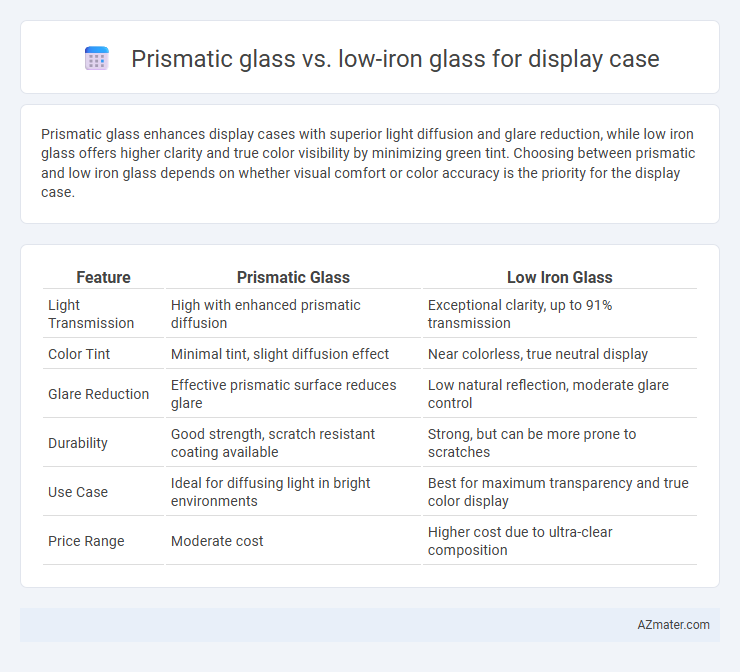 Prismatic glass vs. low-iron glass for display case

Prismatic glass enhances display cases with superior light diffusion and glare reduction, while low iron glass offers higher clarity and true color visibility by minimizing green tint. Choosing between prismatic and low iron glass depends on whether visual comfort or color accuracy is the priority for the display case.

| Feature | Prismatic Glass | Low Iron Glass |
|---|---|---|
| Light Transmission | High with enhanced prismatic diffusion | Exceptional clarity, up to 91% transmission |
| Color Tint | Minimal tint, slight diffusion effect | Near colorless, true neutral display |
| Glare Reduction | Effective prismatic surface reduces glare | Low natural reflection, moderate glare control |
| Durability | Good strength, scratch resistant coating available | Strong, but can be more prone to scratches |
| Use Case | Ideal for diffusing light in bright environments | Best for maximum transparency and true color display |
| Price Range | Moderate cost | Higher cost due to ultra-clear composition |

AZmater.com