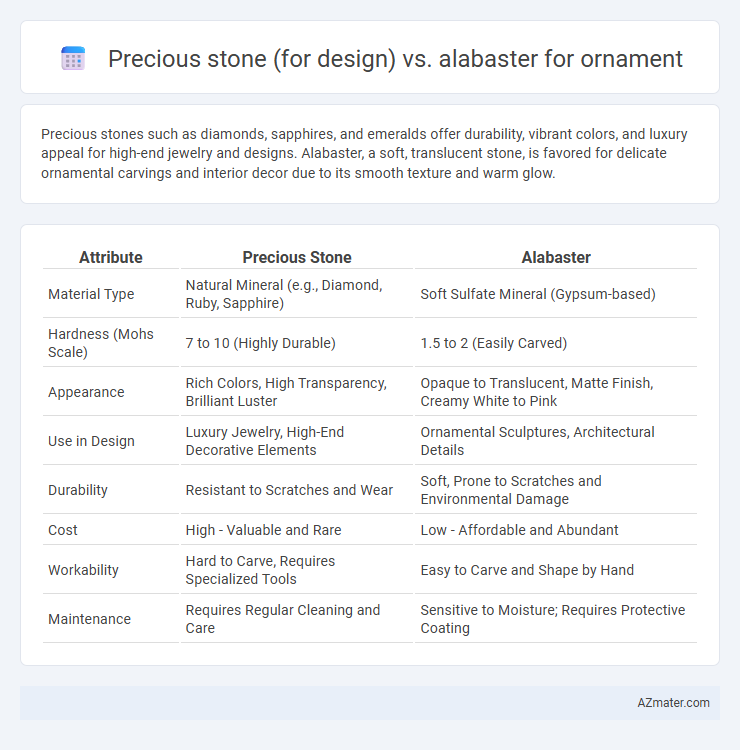 Precious stone (for design) vs. alabaster for ornament

Precious stones such as diamonds, sapphires, and emeralds offer durability, vibrant colors, and luxury appeal for high-end jewelry and designs. Alabaster, a soft, translucent stone, is favored for delicate ornamental carvings and interior decor due to its smooth texture and warm glow.

| Attribute | Precious Stone | Alabaster |
|---|---|---|
| Material Type | Natural Mineral (e.g., Diamond, Ruby, Sapphire) | Soft Sulfate Mineral (Gypsum-based) |
| Hardness (Mohs Scale) | 7 to 10 (Highly Durable) | 1.5 to 2 (Easily Carved) |
| Appearance | Rich Colors, High Transparency, Brilliant Luster | Opaque to Translucent, Matte Finish, Creamy White to Pink |
| Use in Design | Luxury Jewelry, High-End Decorative Elements | Ornamental Sculptures, Architectural Details |
| Durability | Resistant to Scratches and Wear | Soft, Prone to Scratches and Environmental Damage |
| Cost | High - Valuable and Rare | Low - Affordable and Abundant |
| Workability | Hard to Carve, Requires Specialized Tools | Easy to Carve and Shape by Hand |
| Maintenance | Requires Regular Cleaning and Care | Sensitive to Moisture; Requires Protective Coating |

AZmater.com