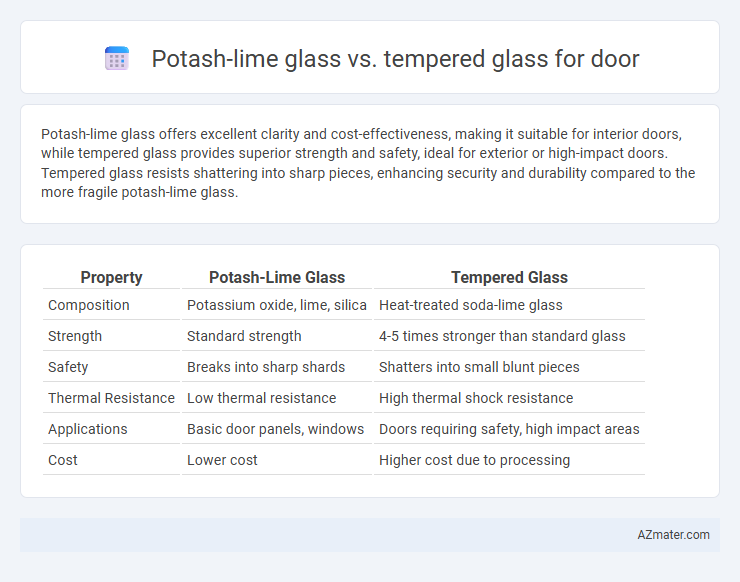 Potash-lime glass vs. tempered glass for door

Potash-lime glass offers excellent clarity and cost-effectiveness, making it suitable for interior doors, while tempered glass provides superior strength and safety, ideal for exterior or high-impact doors. Tempered glass resists shattering into sharp pieces, enhancing security and durability compared to the more fragile potash-lime glass.

| Property | Potash-Lime Glass | Tempered Glass |
|---|---|---|
| Composition | Potassium oxide, lime, silica | Heat-treated soda-lime glass |
| Strength | Standard strength | 4-5 times stronger than standard glass |
| Safety | Breaks into sharp shards | Shatters into small blunt pieces |
| Thermal Resistance | Low thermal resistance | High thermal shock resistance |
| Applications | Basic door panels, windows | Doors requiring safety, high impact areas |
| Cost | Lower cost | Higher cost due to processing |

AZmater.com