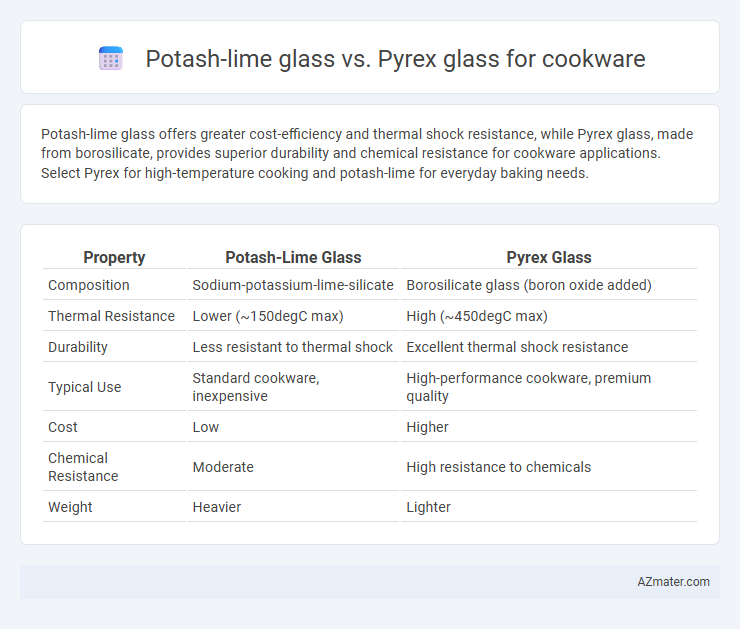 Potash-lime glass vs. Pyrex glass for cookware

Potash-lime glass offers greater cost-efficiency and thermal shock resistance, while Pyrex glass, made from borosilicate, provides superior durability and chemical resistance for cookware applications. Select Pyrex for high-temperature cooking and potash-lime for everyday baking needs.

| Property | Potash-Lime Glass | Pyrex Glass |
|---|---|---|
| Composition | Sodium-potassium-lime-silicate | Borosilicate glass (boron oxide added) |
| Thermal Resistance | Lower (~150degC max) | High (~450degC max) |
| Durability | Less resistant to thermal shock | Excellent thermal shock resistance |
| Typical Use | Standard cookware, inexpensive | High-performance cookware, premium quality |
| Cost | Low | Higher |
| Chemical Resistance | Moderate | High resistance to chemicals |
| Weight | Heavier | Lighter |

AZmater.com