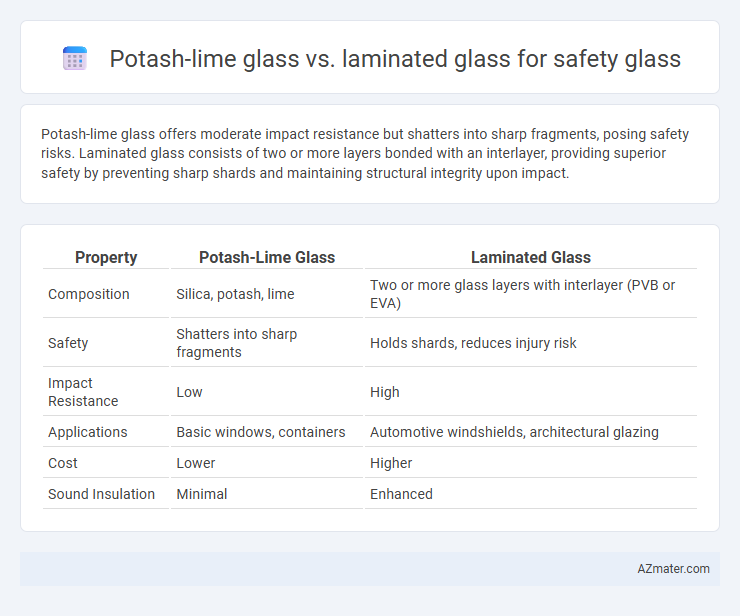 Potash-lime glass vs. laminated glass for safety glass

Potash-lime glass offers moderate impact resistance but shatters into sharp fragments, posing safety risks. Laminated glass consists of two or more layers bonded with an interlayer, providing superior safety by preventing sharp shards and maintaining structural integrity upon impact.

| Property | Potash-Lime Glass | Laminated Glass |
|---|---|---|
| Composition | Silica, potash, lime | Two or more glass layers with interlayer (PVB or EVA) |
| Safety | Shatters into sharp fragments | Holds shards, reduces injury risk |
| Impact Resistance | Low | High |
| Applications | Basic windows, containers | Automotive windshields, architectural glazing |
| Cost | Lower | Higher |
| Sound Insulation | Minimal | Enhanced |

AZmater.com