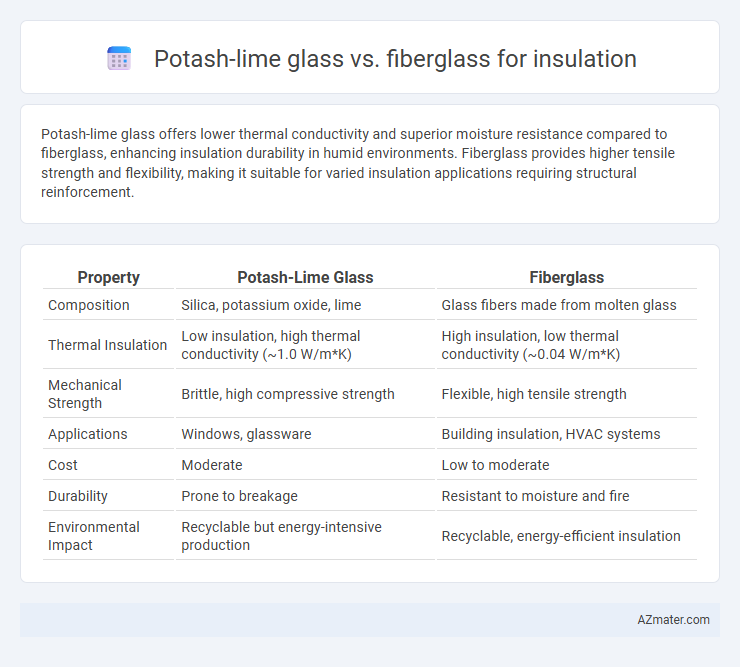 Potash-lime glass vs. fiberglass for insulation

Potash-lime glass offers lower thermal conductivity and superior moisture resistance compared to fiberglass, enhancing insulation durability in humid environments. Fiberglass provides higher tensile strength and flexibility, making it suitable for varied insulation applications requiring structural reinforcement.

| Property | Potash-Lime Glass | Fiberglass |
|---|---|---|
| Composition | Silica, potassium oxide, lime | Glass fibers made from molten glass |
| Thermal Insulation | Low insulation, high thermal conductivity (~1.0 W/m*K) | High insulation, low thermal conductivity (~0.04 W/m*K) |
| Mechanical Strength | Brittle, high compressive strength | Flexible, high tensile strength |
| Applications | Windows, glassware | Building insulation, HVAC systems |
| Cost | Moderate | Low to moderate |
| Durability | Prone to breakage | Resistant to moisture and fire |
| Environmental Impact | Recyclable but energy-intensive production | Recyclable, energy-efficient insulation |

AZmater.com