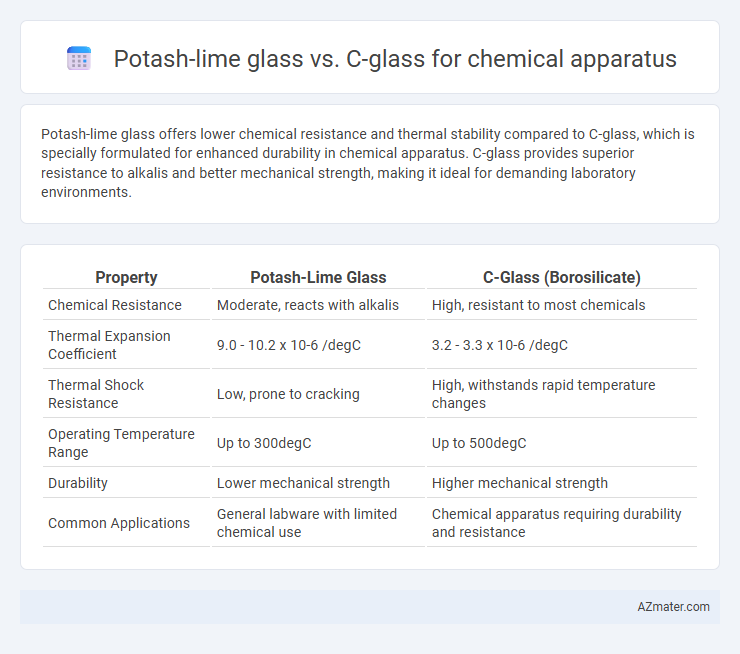 Potash-lime glass vs. C-glass for chemical apparatus

Potash-lime glass offers lower chemical resistance and thermal stability compared to C-glass, which is specially formulated for enhanced durability in chemical apparatus. C-glass provides superior resistance to alkalis and better mechanical strength, making it ideal for demanding laboratory environments.

| Property | Potash-Lime Glass | C-Glass (Borosilicate) |
|---|---|---|
| Chemical Resistance | Moderate, reacts with alkalis | High, resistant to most chemicals |
| Thermal Expansion Coefficient | 9.0 - 10.2 x 10-6 /degC | 3.2 - 3.3 x 10-6 /degC |
| Thermal Shock Resistance | Low, prone to cracking | High, withstands rapid temperature changes |
| Operating Temperature Range | Up to 300degC | Up to 500degC |
| Durability | Lower mechanical strength | Higher mechanical strength |
| Common Applications | General labware with limited chemical use | Chemical apparatus requiring durability and resistance |

AZmater.com