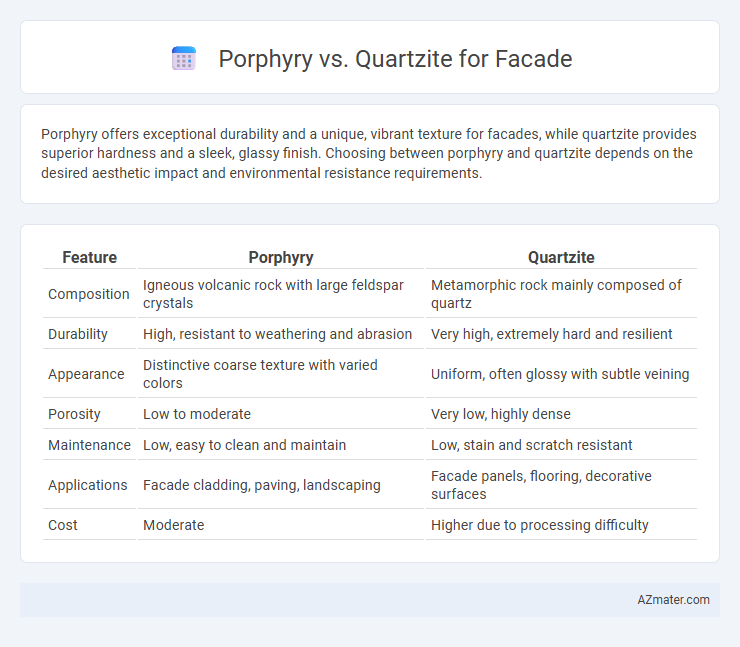 Porphyry vs. Quartzite for Facade

Porphyry offers exceptional durability and a unique, vibrant texture for facades, while quartzite provides superior hardness and a sleek, glassy finish. Choosing between porphyry and quartzite depends on the desired aesthetic impact and environmental resistance requirements.

| Feature | Porphyry | Quartzite |
|---|---|---|
| Composition | Igneous volcanic rock with large feldspar crystals | Metamorphic rock mainly composed of quartz |
| Durability | High, resistant to weathering and abrasion | Very high, extremely hard and resilient |
| Appearance | Distinctive coarse texture with varied colors | Uniform, often glossy with subtle veining |
| Porosity | Low to moderate | Very low, highly dense |
| Maintenance | Low, easy to clean and maintain | Low, stain and scratch resistant |
| Applications | Facade cladding, paving, landscaping | Facade panels, flooring, decorative surfaces |
| Cost | Moderate | Higher due to processing difficulty |

AZmater.com