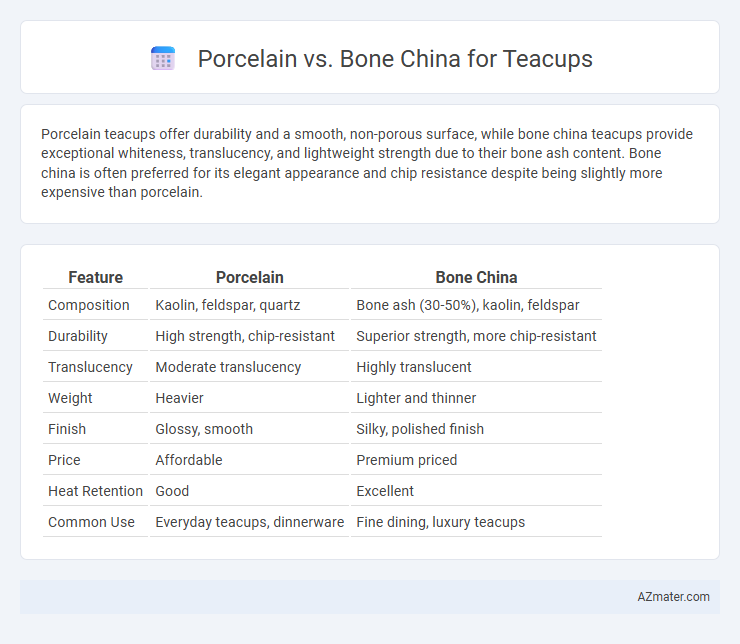 Porcelain vs. Bone China for Teacups

Porcelain teacups offer durability and a smooth, non-porous surface, while bone china teacups provide exceptional whiteness, translucency, and lightweight strength due to their bone ash content. Bone china is often preferred for its elegant appearance and chip resistance despite being slightly more expensive than porcelain.

| Feature | Porcelain | Bone China |
|---|---|---|
| Composition | Kaolin, feldspar, quartz | Bone ash (30-50%), kaolin, feldspar |
| Durability | High strength, chip-resistant | Superior strength, more chip-resistant |
| Translucency | Moderate translucency | Highly translucent |
| Weight | Heavier | Lighter and thinner |
| Finish | Glossy, smooth | Silky, polished finish |
| Price | Affordable | Premium priced |
| Heat Retention | Good | Excellent |
| Common Use | Everyday teacups, dinnerware | Fine dining, luxury teacups |

AZmater.com