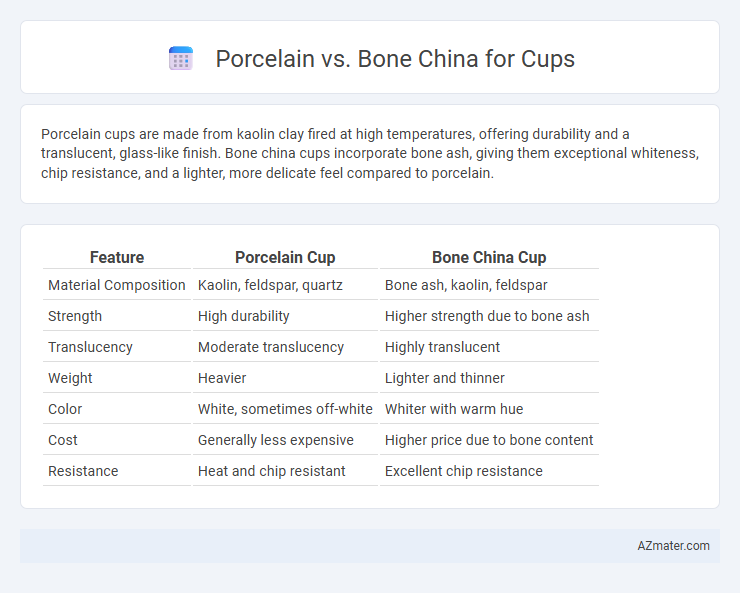 Porcelain vs. Bone China for Cups

Porcelain cups are made from kaolin clay fired at high temperatures, offering durability and a translucent, glass-like finish. Bone china cups incorporate bone ash, giving them exceptional whiteness, chip resistance, and a lighter, more delicate feel compared to porcelain.

| Feature | Porcelain Cup | Bone China Cup |
|---|---|---|
| Material Composition | Kaolin, feldspar, quartz | Bone ash, kaolin, feldspar |
| Strength | High durability | Higher strength due to bone ash |
| Translucency | Moderate translucency | Highly translucent |
| Weight | Heavier | Lighter and thinner |
| Color | White, sometimes off-white | Whiter with warm hue |
| Cost | Generally less expensive | Higher price due to bone content |
| Resistance | Heat and chip resistant | Excellent chip resistance |

AZmater.com