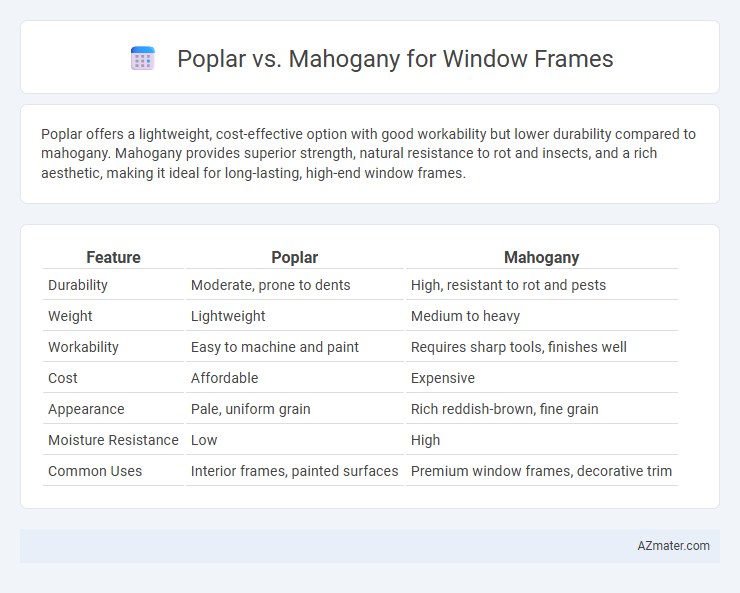 Poplar vs. Mahogany for Window Frames

Poplar offers a lightweight, cost-effective option with good workability but lower durability compared to mahogany. Mahogany provides superior strength, natural resistance to rot and insects, and a rich aesthetic, making it ideal for long-lasting, high-end window frames.

| Feature | Poplar | Mahogany |
|---|---|---|
| Durability | Moderate, prone to dents | High, resistant to rot and pests |
| Weight | Lightweight | Medium to heavy |
| Workability | Easy to machine and paint | Requires sharp tools, finishes well |
| Cost | Affordable | Expensive |
| Appearance | Pale, uniform grain | Rich reddish-brown, fine grain |
| Moisture Resistance | Low | High |
| Common Uses | Interior frames, painted surfaces | Premium window frames, decorative trim |

AZmater.com