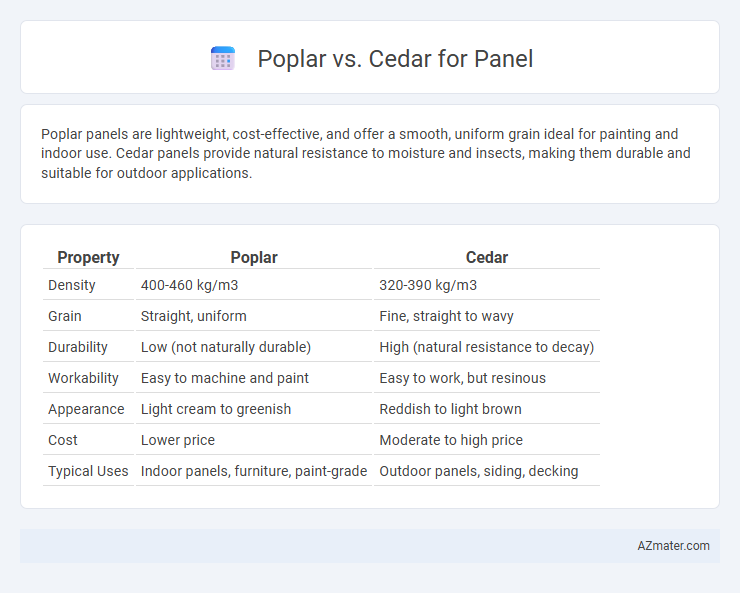 Poplar vs. Cedar for Panel

Poplar panels are lightweight, cost-effective, and offer a smooth, uniform grain ideal for painting and indoor use. Cedar panels provide natural resistance to moisture and insects, making them durable and suitable for outdoor applications.

| Property | Poplar | Cedar |
|---|---|---|
| Density | 400-460 kg/m3 | 320-390 kg/m3 |
| Grain | Straight, uniform | Fine, straight to wavy |
| Durability | Low (not naturally durable) | High (natural resistance to decay) |
| Workability | Easy to machine and paint | Easy to work, but resinous |
| Appearance | Light cream to greenish | Reddish to light brown |
| Cost | Lower price | Moderate to high price |
| Typical Uses | Indoor panels, furniture, paint-grade | Outdoor panels, siding, decking |

AZmater.com