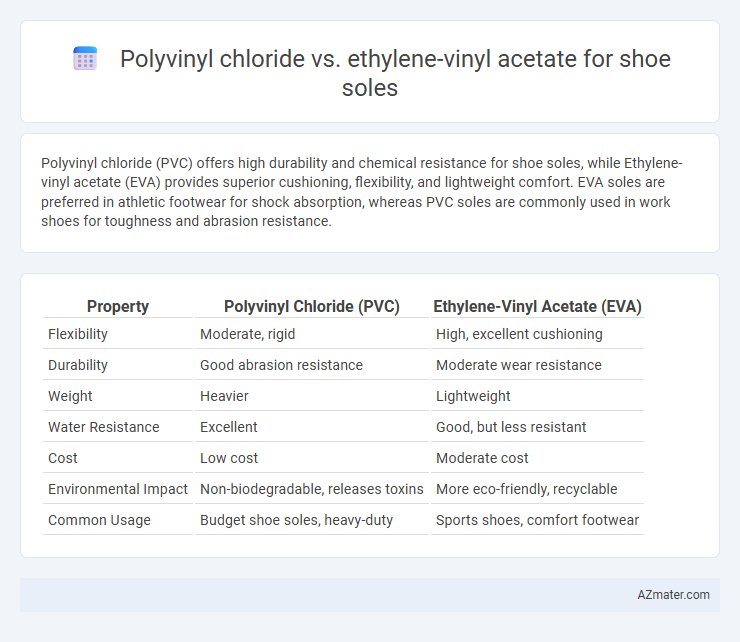 Polyvinyl chloride vs. ethylene-vinyl acetate for shoe soles

Polyvinyl chloride (PVC) offers high durability and chemical resistance for shoe soles, while Ethylene-vinyl acetate (EVA) provides superior cushioning, flexibility, and lightweight comfort. EVA soles are preferred in athletic footwear for shock absorption, whereas PVC soles are commonly used in work shoes for toughness and abrasion resistance.

| Property | Polyvinyl Chloride (PVC) | Ethylene-Vinyl Acetate (EVA) |
|---|---|---|
| Flexibility | Moderate, rigid | High, excellent cushioning |
| Durability | Good abrasion resistance | Moderate wear resistance |
| Weight | Heavier | Lightweight |
| Water Resistance | Excellent | Good, but less resistant |
| Cost | Low cost | Moderate cost |
| Environmental Impact | Non-biodegradable, releases toxins | More eco-friendly, recyclable |
| Common Usage | Budget shoe soles, heavy-duty | Sports shoes, comfort footwear |

AZmater.com