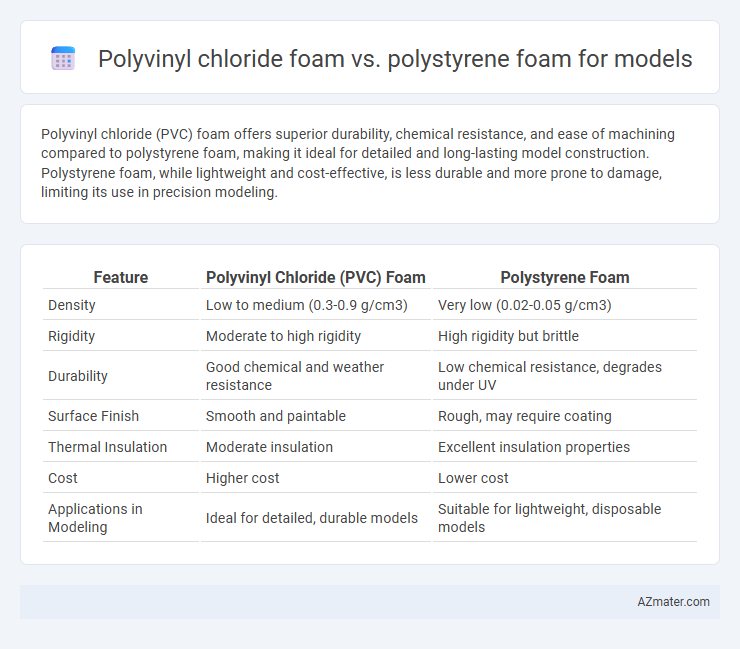 Polyvinyl chloride foam vs. polystyrene foam for models

Polyvinyl chloride (PVC) foam offers superior durability, chemical resistance, and ease of machining compared to polystyrene foam, making it ideal for detailed and long-lasting model construction. Polystyrene foam, while lightweight and cost-effective, is less durable and more prone to damage, limiting its use in precision modeling.

| Feature | Polyvinyl Chloride (PVC) Foam | Polystyrene Foam |
|---|---|---|
| Density | Low to medium (0.3-0.9 g/cm3) | Very low (0.02-0.05 g/cm3) |
| Rigidity | Moderate to high rigidity | High rigidity but brittle |
| Durability | Good chemical and weather resistance | Low chemical resistance, degrades under UV |
| Surface Finish | Smooth and paintable | Rough, may require coating |
| Thermal Insulation | Moderate insulation | Excellent insulation properties |
| Cost | Higher cost | Lower cost |
| Applications in Modeling | Ideal for detailed, durable models | Suitable for lightweight, disposable models |

AZmater.com