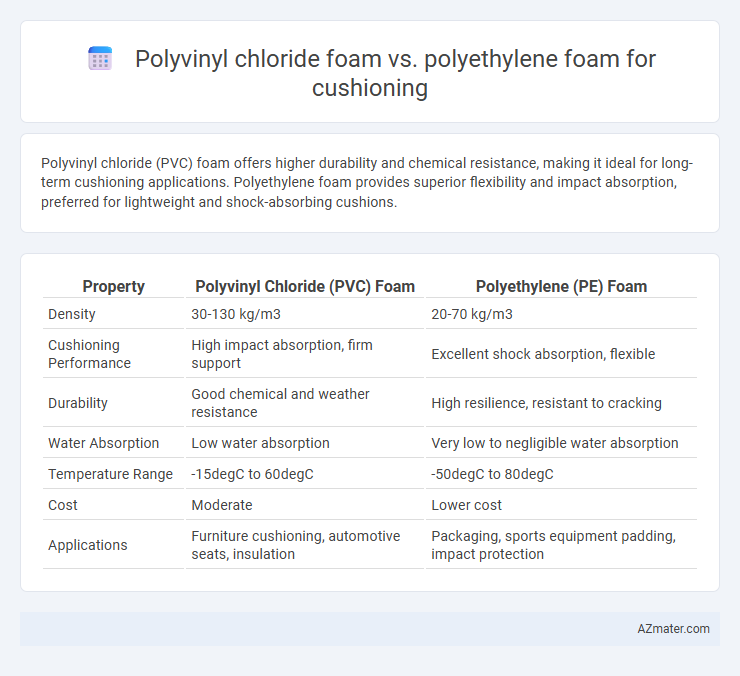 Polyvinyl chloride foam vs. polyethylene foam for cushioning

Polyvinyl chloride (PVC) foam offers higher durability and chemical resistance, making it ideal for long-term cushioning applications. Polyethylene foam provides superior flexibility and impact absorption, preferred for lightweight and shock-absorbing cushions.

| Property | Polyvinyl Chloride (PVC) Foam | Polyethylene (PE) Foam |
|---|---|---|
| Density | 30-130 kg/m3 | 20-70 kg/m3 |
| Cushioning Performance | High impact absorption, firm support | Excellent shock absorption, flexible |
| Durability | Good chemical and weather resistance | High resilience, resistant to cracking |
| Water Absorption | Low water absorption | Very low to negligible water absorption |
| Temperature Range | -15degC to 60degC | -50degC to 80degC |
| Cost | Moderate | Lower cost |
| Applications | Furniture cushioning, automotive seats, insulation | Packaging, sports equipment padding, impact protection |

AZmater.com