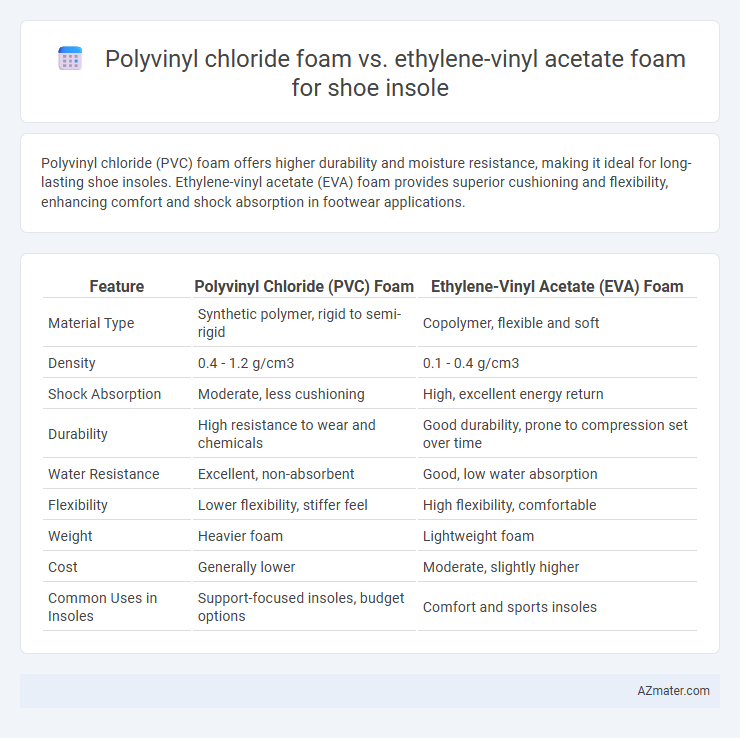 Polyvinyl chloride foam vs. ethylene-vinyl acetate foam for shoe insole

Polyvinyl chloride (PVC) foam offers higher durability and moisture resistance, making it ideal for long-lasting shoe insoles. Ethylene-vinyl acetate (EVA) foam provides superior cushioning and flexibility, enhancing comfort and shock absorption in footwear applications.

| Feature | Polyvinyl Chloride (PVC) Foam | Ethylene-Vinyl Acetate (EVA) Foam |
|---|---|---|
| Material Type | Synthetic polymer, rigid to semi-rigid | Copolymer, flexible and soft |
| Density | 0.4 - 1.2 g/cm3 | 0.1 - 0.4 g/cm3 |
| Shock Absorption | Moderate, less cushioning | High, excellent energy return |
| Durability | High resistance to wear and chemicals | Good durability, prone to compression set over time |
| Water Resistance | Excellent, non-absorbent | Good, low water absorption |
| Flexibility | Lower flexibility, stiffer feel | High flexibility, comfortable |
| Weight | Heavier foam | Lightweight foam |
| Cost | Generally lower | Moderate, slightly higher |
| Common Uses in Insoles | Support-focused insoles, budget options | Comfort and sports insoles |

AZmater.com